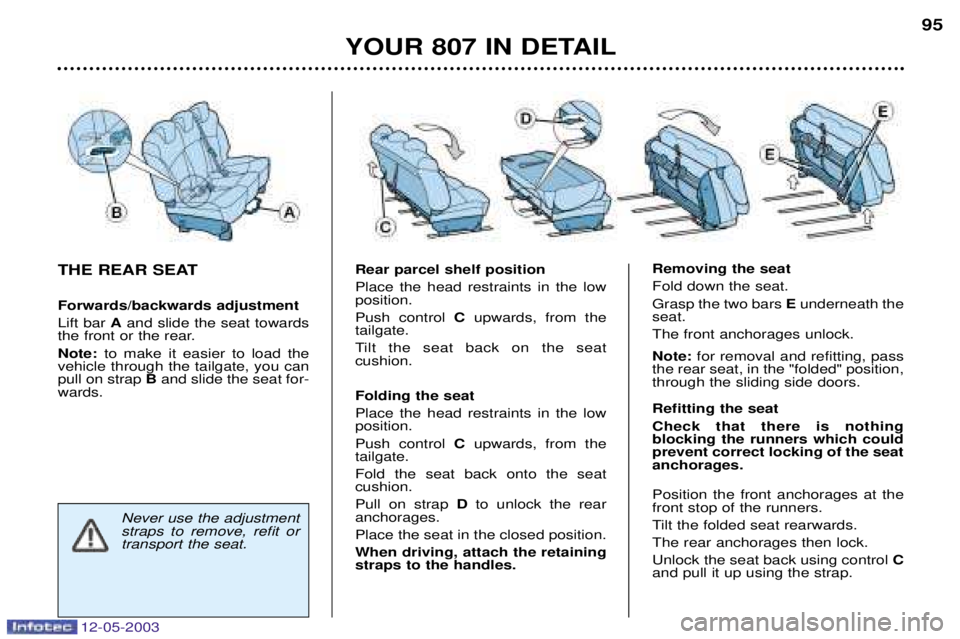 95

YOUR 807 IN DETAIL

B

A

D

C

E

E

THE REAR SEAT

Forwards/backwards adjustment

Lift bar A and slide the seat towards the front or the rear.

Note: to make it easier to load the vehicle through the tailgate, you can pull on strap B and slide the seat forwards.

Never use the adjustment straps to remove, refit or transport the seat.

Rear parcel shelf position

Place the head restraints in the low position.

Push control C upwards, from the tailgate.

Tilt the seat back on the seat cushion.

Folding the seat

Place the head restraints in the low position.

Push control C upwards, from the tailgate.

Fold the seat back onto the seat cushion.

Pull on strap D to unlock the rear anchorages.

Place the seat in the closed position.

When driving, attach the retaining straps to the handles.

Removing the seat

Fold down the seat.

Grasp the two bars E underneath the seat.

The front anchorages unlock.

Note: for removal and refitting, pass the rear seat, in the "folded" position, through the sliding side doors.

Refitting the seat

Check that there is nothing blocking the runners which could prevent correct locking of the seat anchorages.

Position the front anchorages at the front stop of the runners.

Tilt the folded seat rearwards.

The rear anchorages then lock.

Unlock the seat back using control C and pull it up using the strap.

Infotec 12-05-2003

carmanualsonline.info