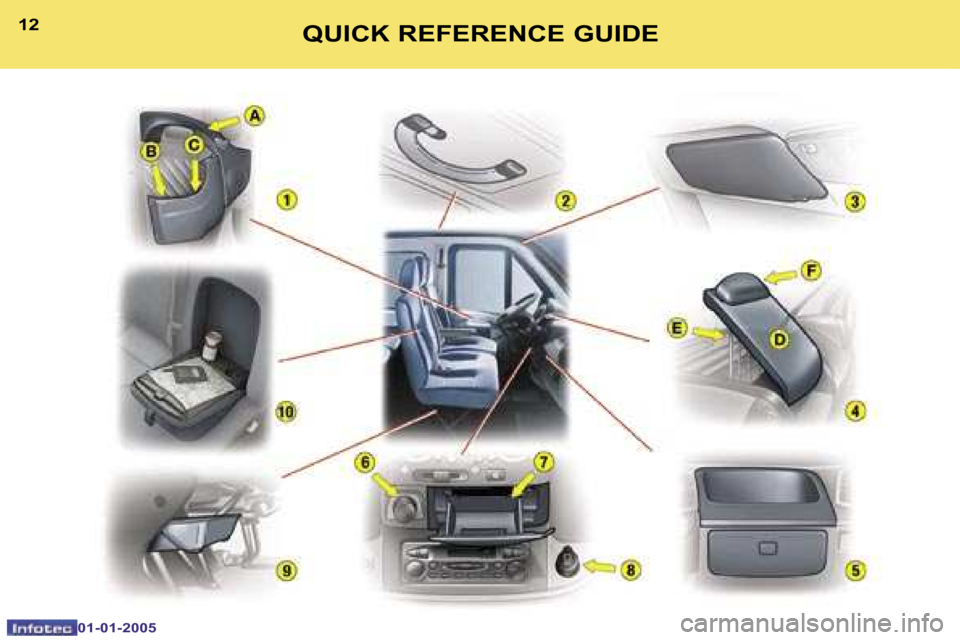 12

QUICK REFERENCE GUIDE

A
B
C
1
2
3
F
E
D
4
10
6
7
8
9
5

Infotec 01-01-2005

carmanualsonline.info