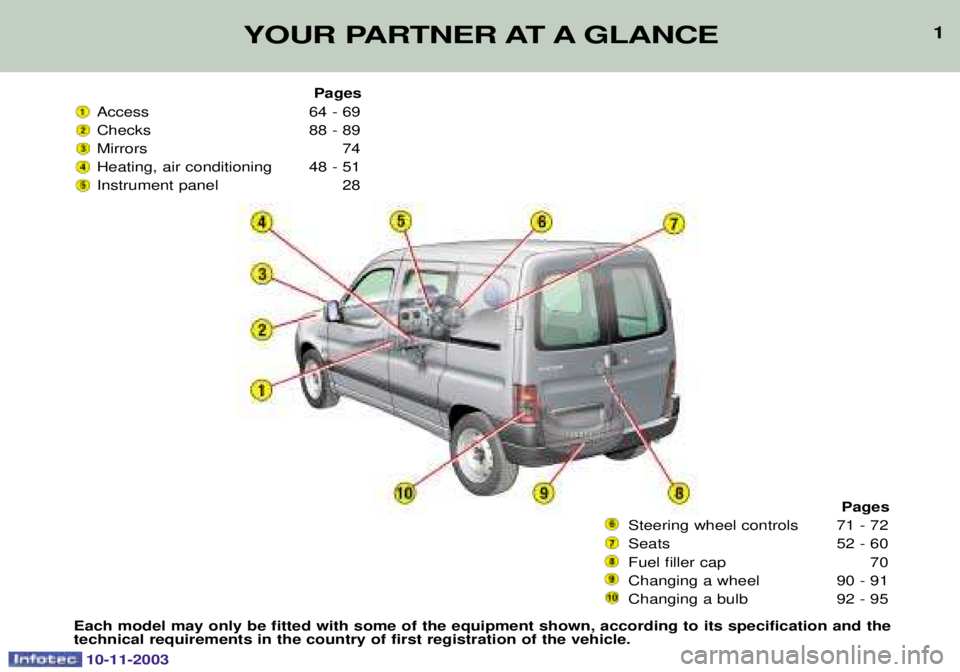 YOUR PARTNER AT A GLANCE 1

| | | Pages |
|---|---|---|
| 1 | Access | 64 - 69 |
| 2 | Checks | 88 - 89 |
| 3 | Mirrors | 74 |
| 4 | Heating, air conditioning | 48 - 51 |
| 5 | Instrument panel | 28 |

4 5 6 7
3
2
1
10 9 8

| | | Pages |
|---|---|---|
| 6 | Steering wheel controls | 71 - 72 |
| 7 | Seats | 52 - 60 |
| 8 | Fuel filler cap | 70 |
| 9 | Changing a wheel | 90 - 91 |
| 10 | Changing a bulb | 92 - 95 |

Each model may only be fitted with some of the equipment shown, according to its specification and the technical requirements in the country of first registration of the vehicle.

Infotec 10-11-2003

carmanualsonline.info