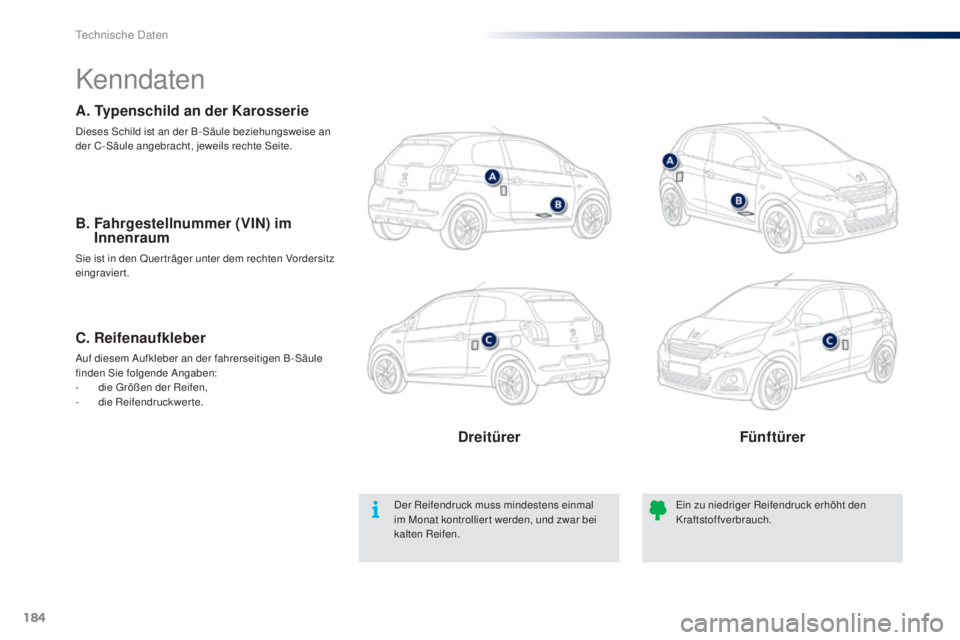 Technische Daten

Kenndaten

A. Typenschild an der Karosserie

Dieses Schild ist an der B-Säule beziehungsweise an der C-Säule angebracht, jeweils rechte Seite.

B. Fahrgestellnummer (VIN) im Innenraum

Sie ist in den Querträger unter dem rechten Vordersitz eingraviert.

C. Reifenaufkleber

Auf diesem Aufkleber an der fahrerseitigen B-Säule finden Sie folgende Angaben:
- die Größen der Reifen,
- die Reifendruckwerte.

A
B
A
B
C
C

Dreitürer

Fünftürer

Der Reifendruck muss mindestens einmal im Monat kontrolliert werden, und zwar bei kalten Reifen.

Ein zu niedriger Reifendruck erhöht den Kraftstoffverbrauch.

184

carmanualsonline.info