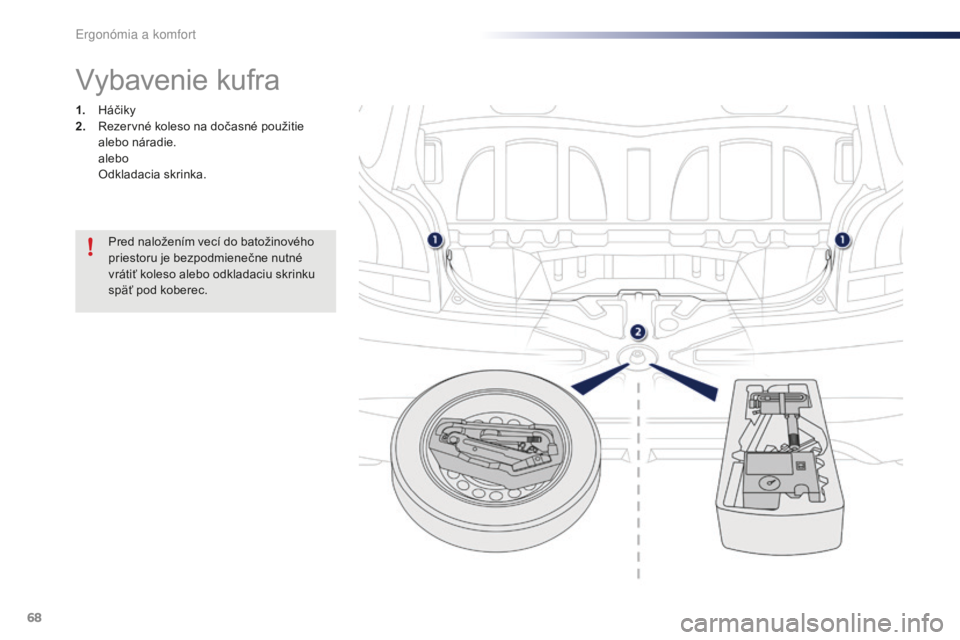 Ergonómia a komfort

Vybavenie kufra

1. Háčiky
2. Rezervné koleso na dočasné použitie alebo náradie.
alebo
Odkladacia skrinka.

!
Pred naložením vecí do batožinového priestoru je bezpodmienečne nutné vrátiť koleso alebo odkladaciu skrinku späť pod koberec.

1
1
2

68

carmanualsonline.info