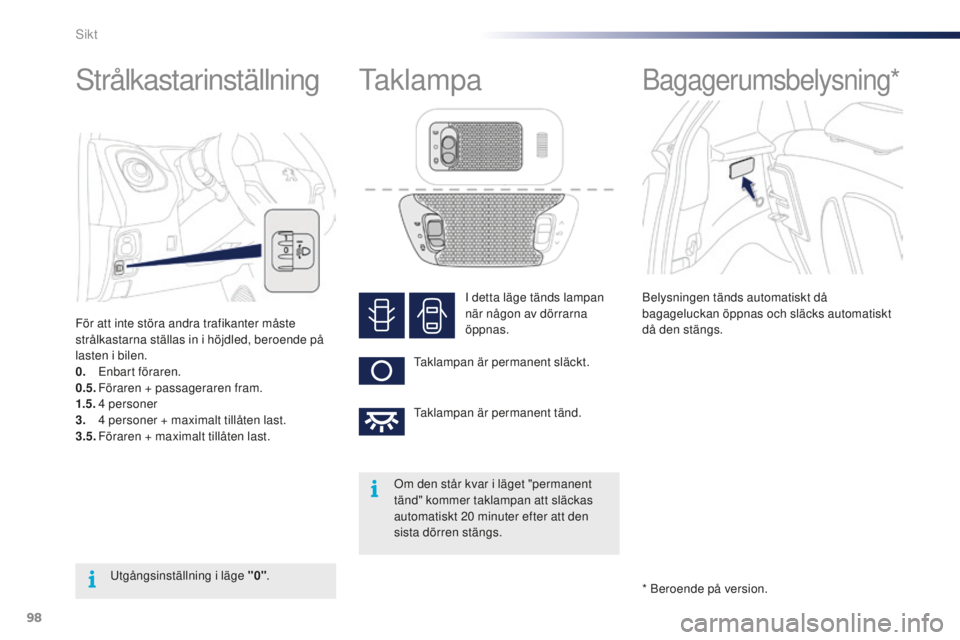 Sikt

Strålkastarinställning

För att inte störa andra trafikanter måste strålkastarna ställas in i höjdled, beroende på lasten i bilen.
0. Enbart föraren.
0.5. Föraren + passageraren fram.
1.5. 4 personer
3. 4 personer + maximalt tillåten last.
3.5. Föraren + maximalt tillåten last.

Utgångsinställning i läge "0".

Taklampa

I detta läge tänds lampan när någon av dörrarna öppnas.

Taklampan är permanent släckt.

Taklampan är permanent tänd.

Om den står kvar i läget "permanent tänd" kommer taklampan att släckas automatiskt 20 minuter efter att den sista dörren stängs.

Bagagerumsbelysning*

Belysningen tänds automatiskt då bagageluckan öppnas och släcks automatiskt då den stängs.

* Beroende på version.

98

carmanualsonline.info