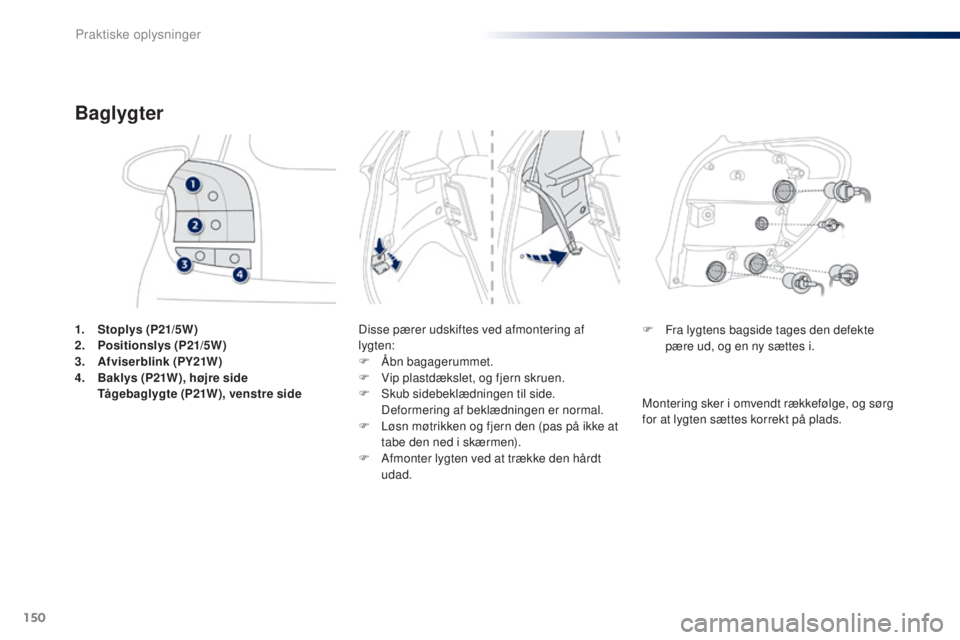 Praktiske oplysninger

Baglygter

1
2
3
4

1. Stoplys (P21/5W)
2. Positionslys (P21/5W)
3. Afviserblink (PY21W)
4. Baklys (P21W), højre side
Tågebaglygte (P21W), venstre side

Disse pærer udskiftes ved afmontering af lygten:
F Åbn bagagerummet.
F Vip plastdækslet, og fjern skruen.
F Skub sidebeklædningen til side. Deformering af beklædningen er normal.
F Løsn møtrikken og fjern den (pas på ikke at tabe den ned i skærmen).
F Afmonter lygten ved at trække den hårdt udad.

F Fra lygtens bagside tages den defekte pære ud, og en ny sættes i.

Montering sker i omvendt rækkefølge, og sørg for at lygten sættes korrekt på plads.

150

carmanualsonline.info