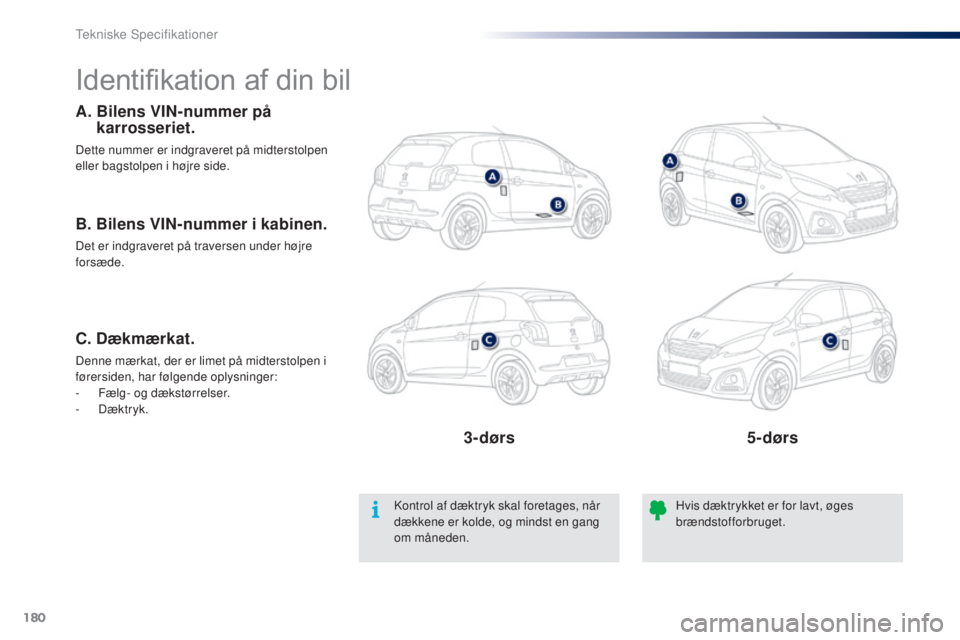 Tekniske Specifikationer

Identifikation af din bil

A. Bilens VIN-nummer på karrosseriet.

Dette nummer er indgraveret på midterstolpen eller bagstolpen i højre side.

B. Bilens VIN-nummer i kabinen.

Det er indgraveret på traversen under højre forsæde.

C. Dækmærkat.

Denne mærkat, der er limet på midterstolpen i førersiden, har følgende oplysninger:
- Fælg- og dækstørrelser.
- Dæktryk.

A
B
A
B
C
C

3-dørs

5-dørs

Kontrol af dæktryk skal foretages, når dækkene er kolde, og mindst en gang om måneden.

Hvis dæktrykket er for lavt, øges brændstofforbruget.

180

carmanualsonline.info