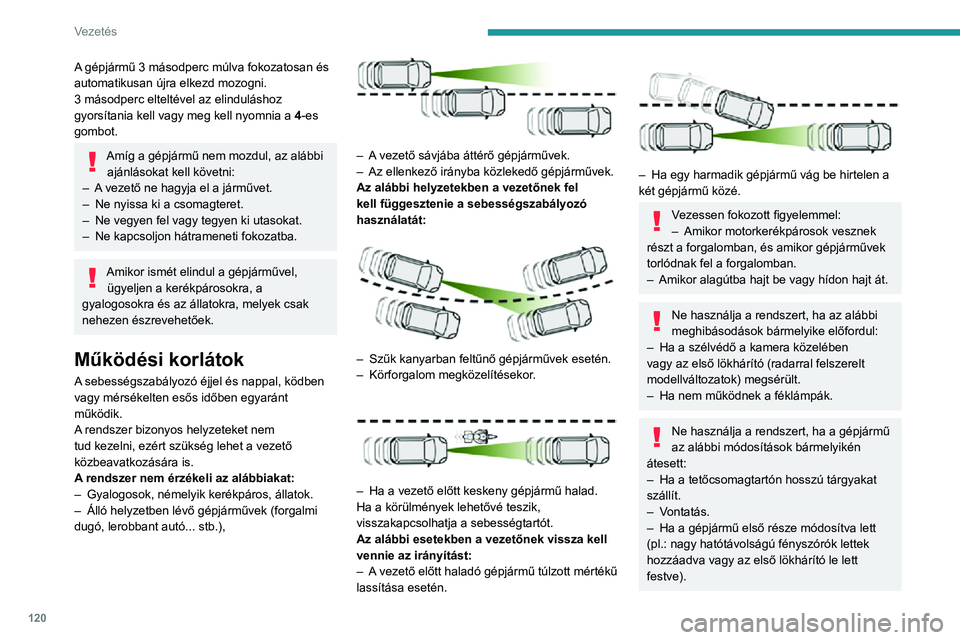 Vezetés

A gépjármű 3 másodperc múlva fokozatosan és automatikusan újra elkezd mozogni.
3 másodperc elteltével az elinduláshoz gyorsítania kell vagy meg kell nyomnia a 4-es gombot.

Amíg a gépjármű nem mozdul, az alábbi ajánlásokat kell követni:
– A vezető ne hagyja el a járművet.
– Ne nyissa ki a csomagteret.
– Ne vegyen fel vagy tegyen ki utasokat.
– Ne kapcsoljon hátrameneti fokozatba.

Amikor ismét elindul a gépjárművel, ügyeljen a kerékpárosokra, a gyalogosokra és az állatokra, melyek csak nehezen észrevehetőek.

Működési korlátok

A sebességszabályozó éjjel és nappal, ködben vagy mérsékelten esős időben egyaránt működik.
A rendszer bizonyos helyzeteket nem tud kezelni, ezért szükség lehet a vezető közbeavatkozására is.
A rendszer nem érzékeli az alábbiakat:
– Gyalogosok, némelyik kerékpáros, állatok.
– Álló helyzetben lévő gépjárművek (forgalmi dugó, lerobbant autó... stb.),

– A vezető sávjába áttérő gépjárművek.
– Az ellenkező irányba közlekedő gépjárművek.
Az alábbi helyzetekben a vezetőnek fel kell függesztenie a sebességszabályozó használatát:

– Szűk kanyarban feltűnő gépjárművek esetén.
– Körforgalom megközelítésekor.

– Ha a vezető előtt keskeny gépjármű halad.
Ha a körülmények lehetővé teszik, visszakapcsolhatja a sebességtartót.
Az alábbi esetekben a vezetőnek vissza kell vennie az irányítást:
– A vezető előtt haladó gépjármű túlzott mértékű lassítása esetén.

– Ha egy harmadik gépjármű vág be hirtelen a két gépjármű közé.

Vezessen fokozott figyelemmel:
– Amikor motorkerékpárosok vesznek részt a forgalomban, és amikor gépjárművek torlódnak fel a forgalomban.
– Amikor alagútba hajt be vagy hídon hajt át.

Ne használja a rendszert, ha az alábbi meghibásodások bármelyike előfordul:
– Ha a szélvédő a kamera közelében vagy az első lökhárító (radarral felszerelt modellváltozatok) megsérült.
– Ha nem működnek a féklámpák.

Ne használja a rendszert, ha a gépjármű az alábbi módosítások bármelyikén átesett:
– Ha a tetőcsomagtartón hosszú tárgyakat szállít.
– Vontatás.
– Ha a gépjármű első része módosítva lett (pl.: nagy hatótávolságú fényszórók lettek hozzáadva vagy az első lökhárító le lett festve).

120

carmanualsonline.info