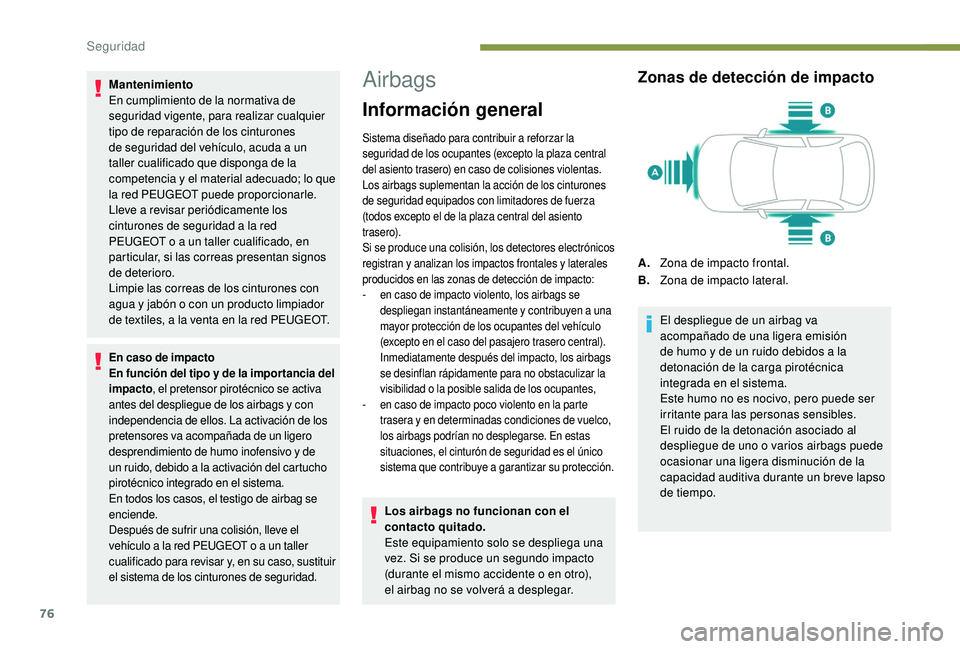 Seguridad

Mantenimiento
En cumplimiento de la normativa de seguridad vigente, para realizar cualquier tipo de reparación de los cinturones de seguridad del vehículo, acuda a un taller cualificado que disponga de la competencia y el material adecuado; lo que la red PEUGEOT puede proporcionarle.
Lleve a revisar periódicamente los cinturones de seguridad a la red PEUGEOT o a un taller cualificado, en particular, si las correas presentan signos de deterioro.
Limpie las correas de los cinturones con agua y jabón o con un producto limpiador de textiles, a la venta en la red PEUGEOT.

En caso de impacto
En función del tipo y de la importancia del impacto, el pretensor pirotécnico se activa antes del despliegue de los airbags y con independencia de ellos. La activación de los pretensores va acompañada de un ligero desprendimiento de humo inofensivo y de un ruido, debido a la activación del cartucho pirotécnico integrado en el sistema.
En todos los casos, el testigo de airbag se enciende.
Después de sufrir una colisión, lleve el vehículo a la red PEUGEOT o a un taller cualificado para revisar y, en su caso, sustituir el sistema de los cinturones de seguridad.

Airbags

Información general

Sistema diseñado para contribuir a reforzar la seguridad de los ocupantes (excepto la plaza central del asiento trasero) en caso de colisiones violentas. Los airbags suplementan la acción de los cinturones de seguridad equipados con limitadores de fuerza (todos excepto el de la plaza central del asiento trasero).
Si se produce una colisión, los detectores electrónicos registran y analizan los impactos frontales y laterales producidos en las zonas de detección de impacto:
- en caso de impacto violento, los airbags se despliegan instantáneamente y contribuyen a una mayor protección de los ocupantes del vehículo (excepto en el caso del pasajero trasero central). Inmediatamente después del impacto, los airbags se desinflan rápidamente para no obstaculizar la visibilidad o la posible salida de los ocupantes,
- en caso de impacto poco violento en la parte trasera y en determinadas condiciones de vuelco, los airbags podrían no desplegarse. En estas situaciones, el cinturón de seguridad es el único sistema que contribuye a garantizar su protección.

Los airbags no funcionan con el contacto quitado.
Este equipamiento solo se despliega una vez. Si se produce un segundo impacto (durante el mismo accidente o en otro), el airbag no se volverá a desplegar.

Zonas de detección de impacto

B
A
B

A. Zona de impacto frontal.
B. Zona de impacto lateral.

El despliegue de un airbag va acompañado de una ligera emisión de humo y de un ruido debidos a la detonación de la carga pirotécnica integrada en el sistema.
Este humo no es nocivo, pero puede ser irritante para las personas sensibles.
El ruido de la detonación asociado al despliegue de uno o varios airbags puede ocasionar una ligera disminución de la capacidad auditiva durante un breve lapso de tiempo.

76

carmanualsonline.info