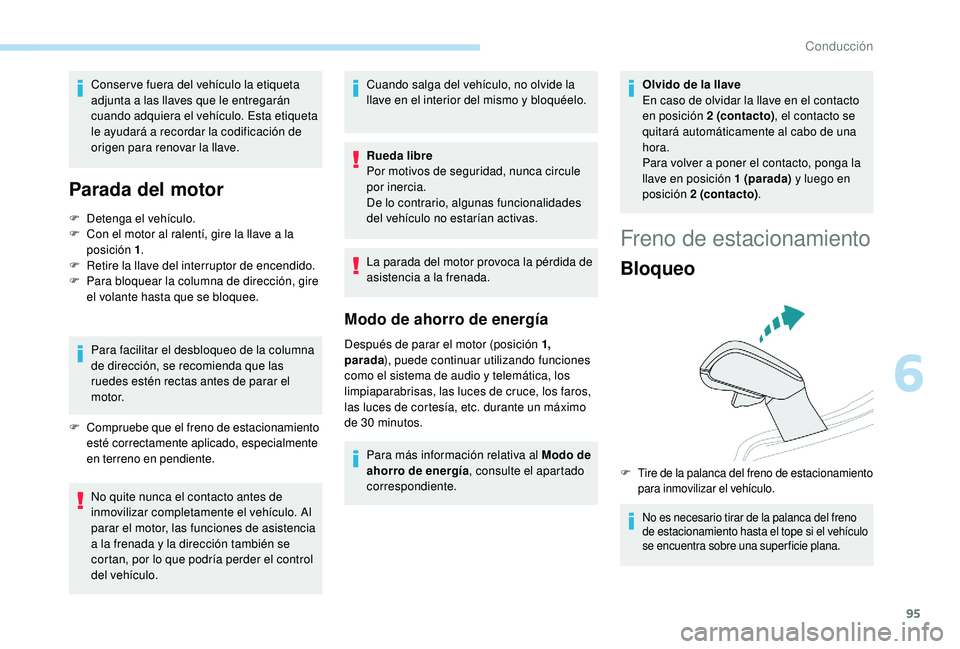 Conducción

Conserve fuera del vehículo la etiqueta adjunta a las llaves que le entregarán cuando adquiera el vehículo. Esta etiqueta le ayudará a recordar la codificación de origen para renovar la llave.

Parada del motor

F Detenga el vehículo.
F Con el motor al ralentí, gire la llave a la posición 1.
F Retire la llave del interruptor de encendido.
F Para bloquear la columna de dirección, gire el volante hasta que se bloquee.

Para facilitar el desbloqueo de la columna de dirección, se recomienda que las ruedes estén rectas antes de parar el motor.

F Compruebe que el freno de estacionamiento esté correctamente aplicado, especialmente en terreno en pendiente.

No quite nunca el contacto antes de inmovilizar completamente el vehículo. Al parar el motor, las funciones de asistencia a la frenada y la dirección también se cortan, por lo que podría perder el control del vehículo.

Cuando salga del vehículo, no olvide la llave en el interior del mismo y bloquéelo.

Rueda libre
Por motivos de seguridad, nunca circule por inercia.
De lo contrario, algunas funcionalidades del vehículo no estarían activas.

La parada del motor provoca la pérdida de asistencia a la frenada.

Modo de ahorro de energía

Después de parar el motor (posición 1, parada), puede continuar utilizando funciones como el sistema de audio y telemática, los limpiaparabrisas, las luces de cruce, los faros, las luces de cortesía, etc. durante un máximo de 30 minutos.

Para más información relativa al Modo de ahorro de energía, consulte el apartado correspondiente.

Olvido de la llave
En caso de olvidar la llave en el contacto en posición 2 (contacto), el contacto se quitará automáticamente al cabo de una hora.
Para volver a poner el contacto, ponga la llave en posición 1 (parada) y luego en posición 2 (contacto).

Freno de estacionamiento

Bloqueo

F Tire de la palanca del freno de estacionamiento para inmovilizar el vehículo.

No es necesario tirar de la palanca del freno de estacionamiento hasta el tope si el vehículo se encuentra sobre una superficie plana.

6

95

carmanualsonline.info