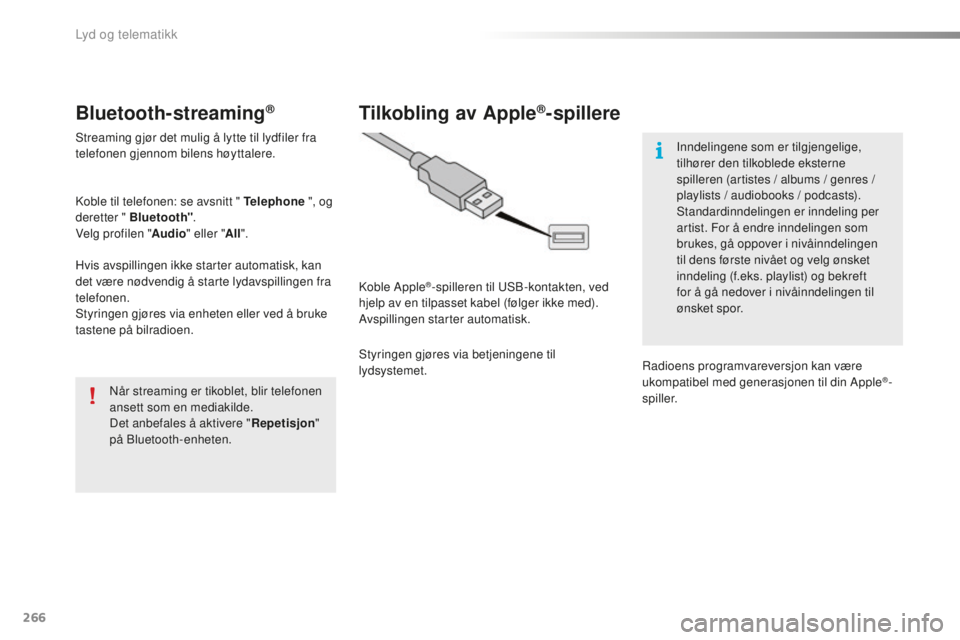 Lyd og telematikk

Bluetooth-streaming®

Streaming gjør det mulig å lytte til lydfiler fra telefonen gjennom bilens høyttalere.

Koble til telefonen: se avsnitt " Telephone ", og deretter " Bluetooth".
Velg profilen "Audio" eller "All".

Hvis avspillingen ikke starter automatisk, kan det være nødvendig å starte lydavspillingen fra telefonen.
Styringen gjøres via enheten eller ved å bruke tastene på bilradioen.

Når streaming er tikoblet, blir telefonen ansett som en mediakilde.
Det anbefales å aktivere "Repetisjon" på Bluetooth-enheten.

Tilkobling av Apple®-spillere

Koble Apple®-spilleren til USB-kontakten, ved hjelp av en tilpasset kabel (følger ikke med).
Avspillingen starter automatisk.

Styringen gjøres via betjeningene til lydsystemet.

Inndelingene som er tilgjengelige, tilhører den tilkoblede eksterne spilleren (artistes / albums / genres / playlists / audiobooks / podcasts).
Standardinndelingen er inndeling per artist. For å endre inndelingen som brukes, gå oppover i nivåinndelingen til dens første nivået og velg ønsket inndeling (f.eks. playlist) og bekreft for å gå nedover i nivåinndelingen til ønsket spor.

Radioens programvareversjon kan være ukompatibel med generasjonen til din Apple®-spiller.

266

carmanualsonline.info