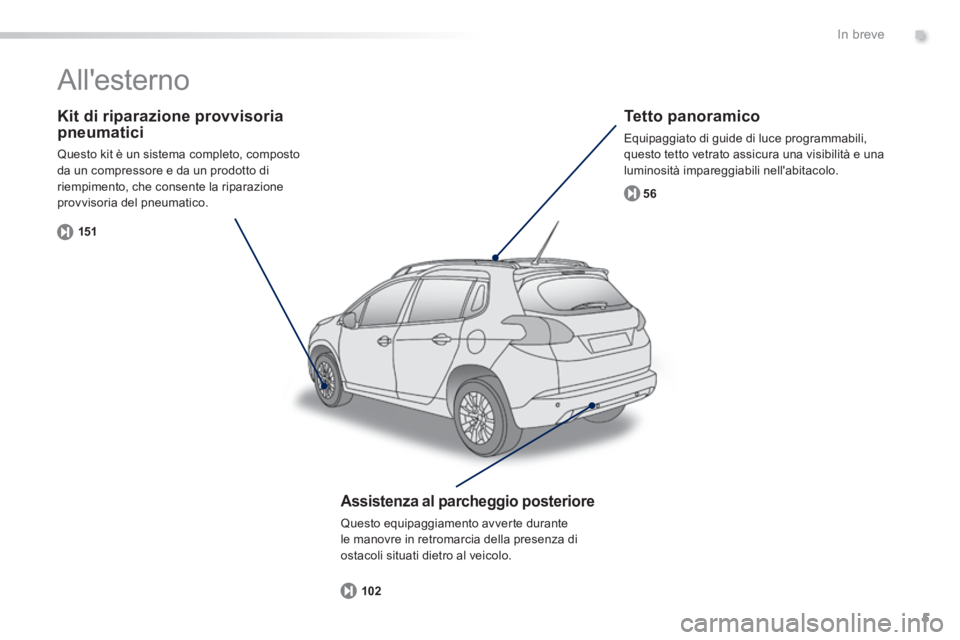 In breve

All'esterno

Kit di riparazione provvisoria pneumatici

Questo kit è un sistema completo, composto da un compressore e da un prodotto di riempimento, che consente la riparazione provvisoria del pneumatico.

151

Tetto panoramico

Equipaggiato di guide di luce programmabili, questo tetto vetrato assicura una visibilità e una luminosità impareggiabili nell'abitacolo.

56

Assistenza al parcheggio posteriore

Questo equipaggiamento avverte durante le manovre in retromarcia della presenza di ostacoli situati dietro al veicolo.

102

carmanualsonline.info