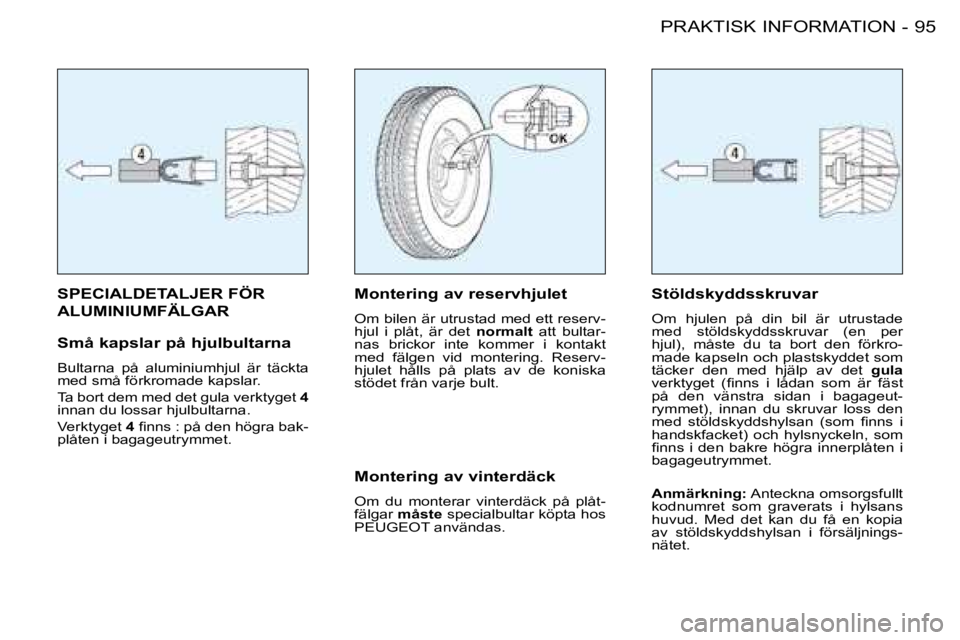 PRAKTISK INFORMATION - 95

4

OK

4

SPECIALDETALJER FÖR ALUMINIUMFÄLGAR

Små kapslar på hjulbultarna

Bultarna på aluminiumhjul är täckta med små förkromade kapslar.

Ta bort dem med det gula verktyget 4 innan du lossar hjulbultarna.

Verktyget 4 finns : på den högra bakplåten i bagageutrymmet.

Montering av reservhjulet

Om bilen är utrustad med ett reservhjul i plåt, är det normalt att bultarnas brickor inte kommer i kontakt med fälgen vid montering. Reservhjulet hålls på plats av de koniska stödet från varje bult.

Montering av vinterdäck

Om du monterar vinterdäck på plåtfälgar måste specialbultar köpta hos PEUGEOT användas.

Stöldskyddsskruvar

Om hjulen på din bil är utrustade med stöldskyddsskruvar (en per hjul), måste du ta bort den förkromade kapseln och plastskyddet som täcker den med hjälp av det gula verktyget (finns i lådan som är fäst på den vänstra sidan i bagageutrymmet), innan du skruvar loss den med stöldskyddshylsan (som finns i handskfacket) och hylsnyckeln, som finns i den bakre högra innerplåten i bagageutrymmet.

Anmärkning: Anteckna omsorgsfullt kodnumret som graverats i hylsans huvud. Med det kan du få en kopia av stöldskyddshylsan i försäljningsnätet.

carmanualsonline.info