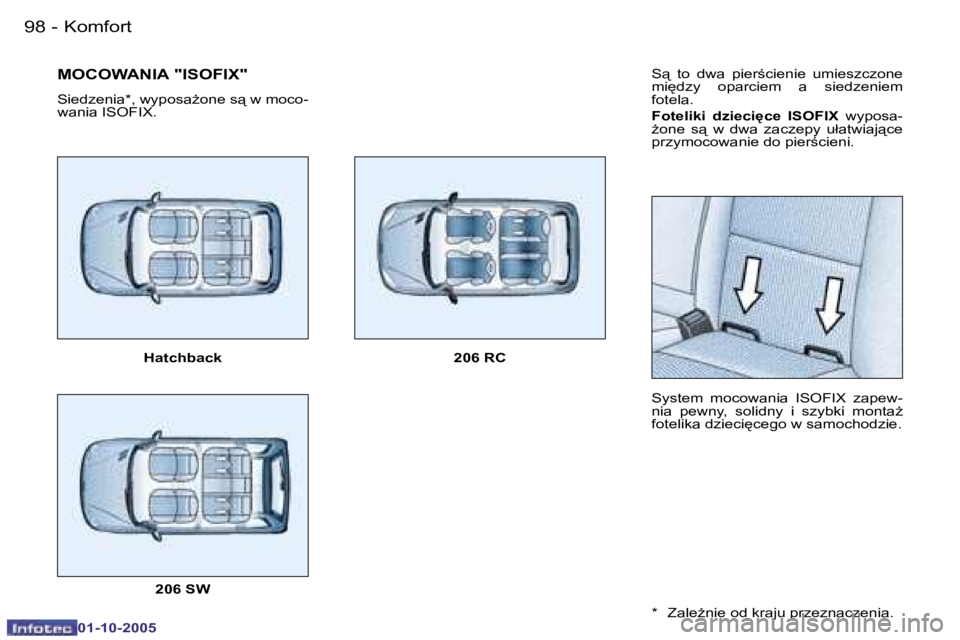 98 - Komfort

MOCOWANIA "ISOFIX"

Siedzenia*, wyposażone są w mocowania ISOFIX.

Hatchback

206 RC

206 SW

Są to dwa pierścienie umieszczone między oparciem a siedzeniem fotela.

Foteliki dziecięce ISOFIX wyposażone są w dwa zaczepy ułatwiające przymocowanie do pierścieni.

System mocowania ISOFIX zapewnia pewny, solidny i szybki montaż fotelika dziecięcego w samochodzie.

* Zależnie od kraju przeznaczenia.

Infotec 01-10-2005

carmanualsonline.info