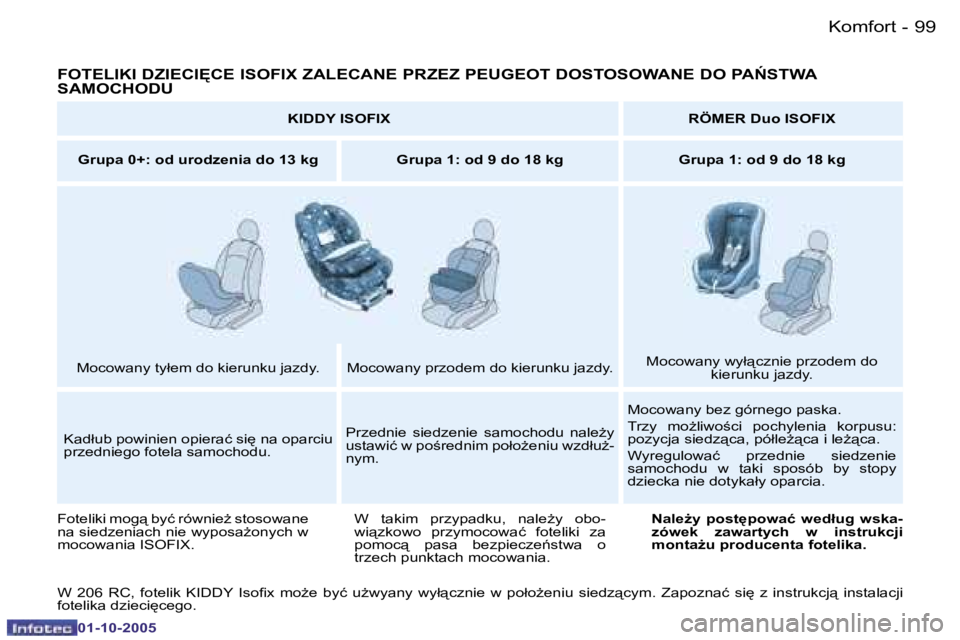 Komfort - 99

FOTELIKI DZIECIĘCE ISOFIX ZALECANE PRZEZ PEUGEOT DOSTOSOWANE DO PAŃSTWA SAMOCHODU

| KIDDY ISOFIX | | RÖMER Duo ISOFIX |
|---|---|---|
| Grupa 0+: od urodzenia do 13 kg | Grupa 1: od 9 do 18 kg | Grupa 1: od 9 do 18 kg |
| Mocowany tyłem do kierunku jazdy. | Mocowany przodem do kierunku jazdy. | Mocowany wyłącznie przodem do kierunku jazdy. |
| Kadłub powinien opierać się na oparciu przedniego fotela samochodu. | Przednie siedzenie samochodu należy ustawić w pośrednim położeniu wzdłużnym. | Mocowany bez górnego paska. Trzy możliwości pochylenia korpusu: pozycja siedząca, półleżąca i leżąca. Wyregulować przednie siedzenie samochodu w taki sposób by stopy dziecka nie dotykały oparcia. |

Foteliki mogą być również stosowane na siedzeniach nie wyposażonych w mocowania ISOFIX.

W takim przypadku, należy obowiązkowo przymocować foteliki za pomocą pasa bezpieczeństwa o trzech punktach mocowania.

Należy postępować według wskazówek zawartych w instrukcji montażu producenta fotelika.

W 206 RC, fotelik KIDDY Isofix może być używany wyłącznie w położeniu siedzącym. Zapoznać się z instrukcją instalacji fotelika dziecięcego.

Infotec 01-10-2005

carmanualsonline.info