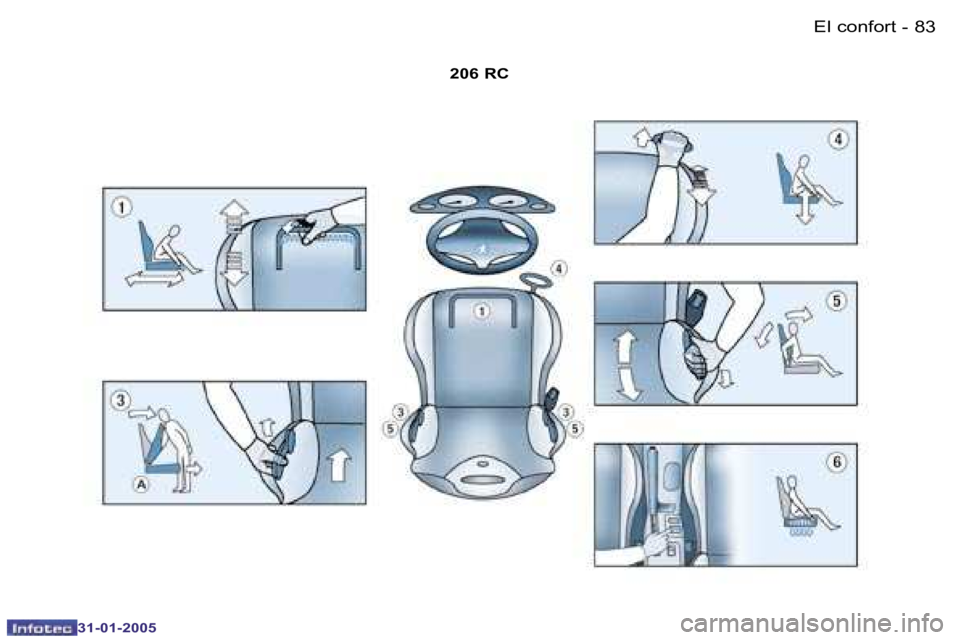 El confort - 83

206 RC

1

3

A

4

1

3

5

3

5

4

5

6

Infotec 31-01-2005

carmanualsonline.info