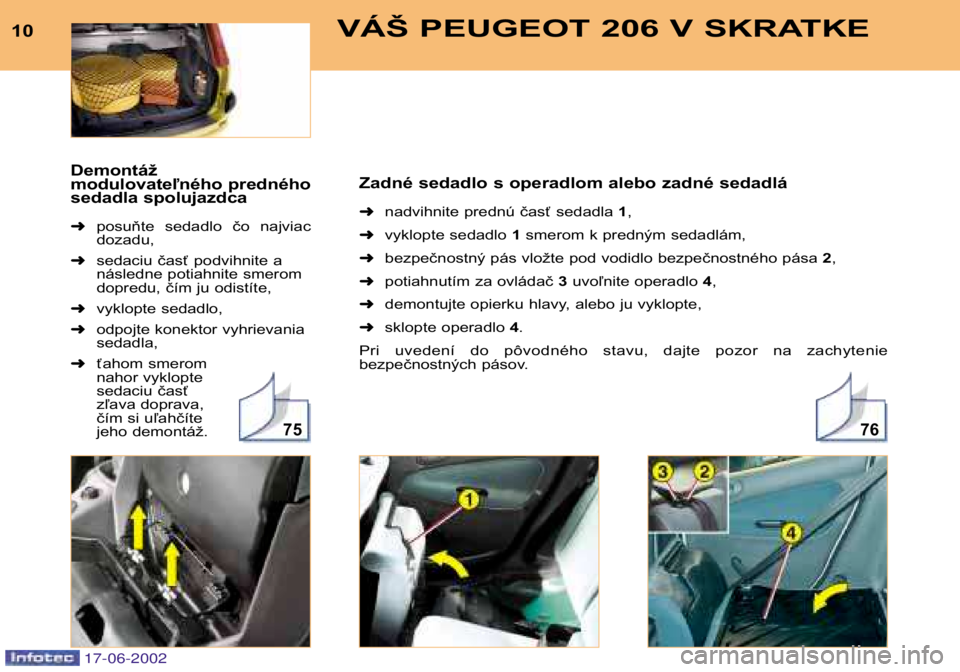 10

VÁŠ PEUGEOT 206 V SKRATKE

Demontáž modulovateľného predného sedadla spolujazdca

➜ posuňte sedadlo čo najviac dozadu,

➜ sedaciu časť podvihnite a následne potiahnite smerom dopredu, čím ju odistíte,

➜ vyklopte sedadlo,

➜ odpojte konektor vyhrievania sedadla,

➜ ťahom smerom nahor vyklopte sedaciu časť zľava doprava, čím si uľahčíte jeho demontáž.

75

Zadné sedadlo s operadlom alebo zadné sedadlá

➜ nadvihnite prednú časť sedadla 1,

➜ vyklopte sedadlo 1 smerom k predným sedadlám,

➜ bezpečnostný pás vložte pod vodidlo bezpečnostného pása 2,

➜ potiahnutím za ovládač 3 uvoľnite operadlo 4,

➜ demontujte opierku hlavy, alebo ju vyklopte,

➜ sklopte operadlo 4.

Pri uvedení do pôvodného stavu, dajte pozor na zachytenie bezpečnostných pásov.

76

1

3 2

4

Infotec 17-06-2002

carmanualsonline.info