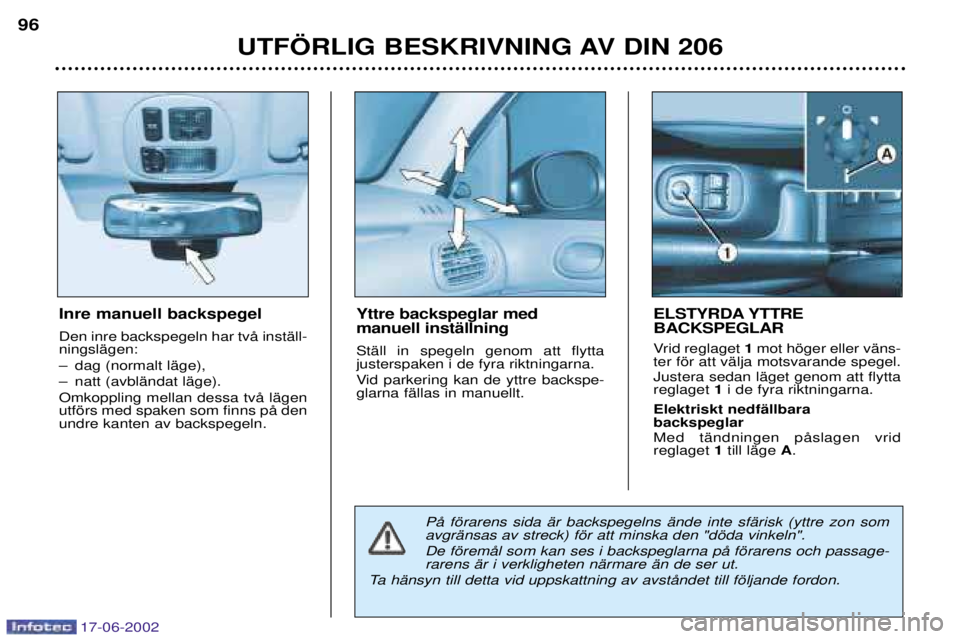 96

UTFÖRLIG BESKRIVNING AV DIN 206

Inre manuell backspegel

Den inre backspegeln har två inställningslägen:
– dag (normalt läge),
– natt (avbländat läge).
Omkoppling mellan dessa två lägen utförs med spaken som finns på den undre kanten av backspegeln.

Yttre backspeglar med manuell inställning

Ställ in spegeln genom att flytta justerspaken i de fyra riktningarna.
Vid parkering kan de yttre backspeglarna fällas in manuellt.

A

1

ELSTYRDA YTTRE BACKSPEGLAR

Vrid reglaget 1 mot höger eller vänster för att välja motsvarande spegel.
Justera sedan läget genom att flytta reglaget 1 i de fyra riktningarna.

Elektriskt nedfällbara backspeglar
Med tändningen påslagen vrid reglaget 1 till läge A.

På förarens sida är backspegelns ände inte sfärisk (yttre zon som avgränsas av streck) för att minska den "döda vinkeln".
De föremål som kan ses i backspeglarna på förarens och passagerarens är i verkligheten närmare än de ser ut.
Ta hänsyn till detta vid uppskattning av avståndet till följande fordon.

Infotec 17-06-2002

carmanualsonline.info