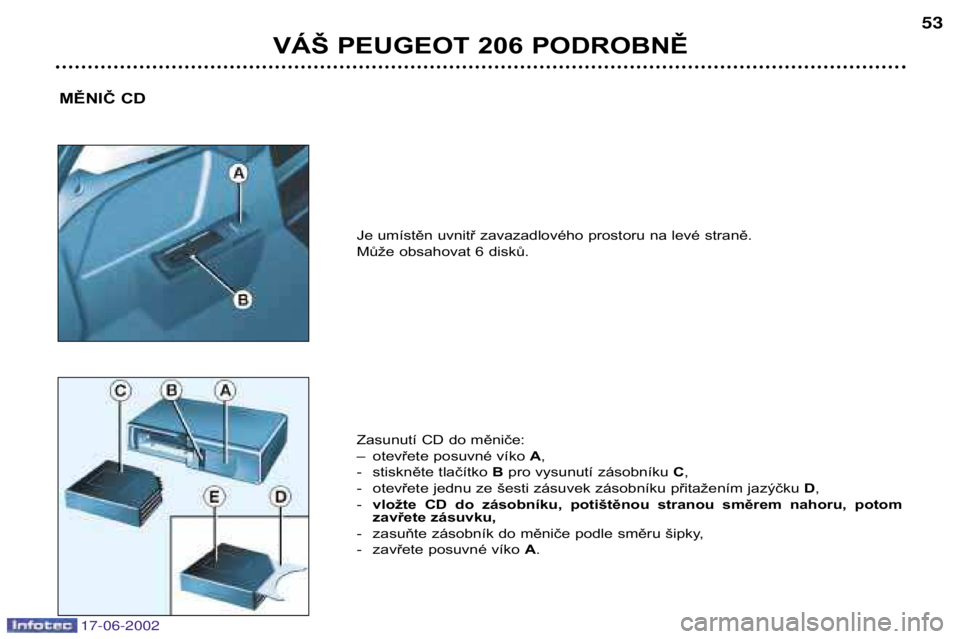 VÁŠ PEUGEOT 206 PODROBNĚ

53

MĚNIČ CD

A

B

Je umístěn uvnitř zavazadlového prostoru na levé straně.
Může obsahovat 6 disků.

C B A

E D

Zasunutí CD do měniče:
– otevřete posuvné víko A,
- stiskněte tlačítko B pro vysunutí zásobníku C,
- otevřete jednu ze šesti zásuvek zásobníku přitažením jazýčku D,
- vložte CD do zásobníku, potištěnou stranou směrem nahoru, potom zavřete zásuvku,
- zasuňte zásobník do měniče podle směru šipky,
- zavřete posuvné víko A.

Infotec 17-06-2002

carmanualsonline.info