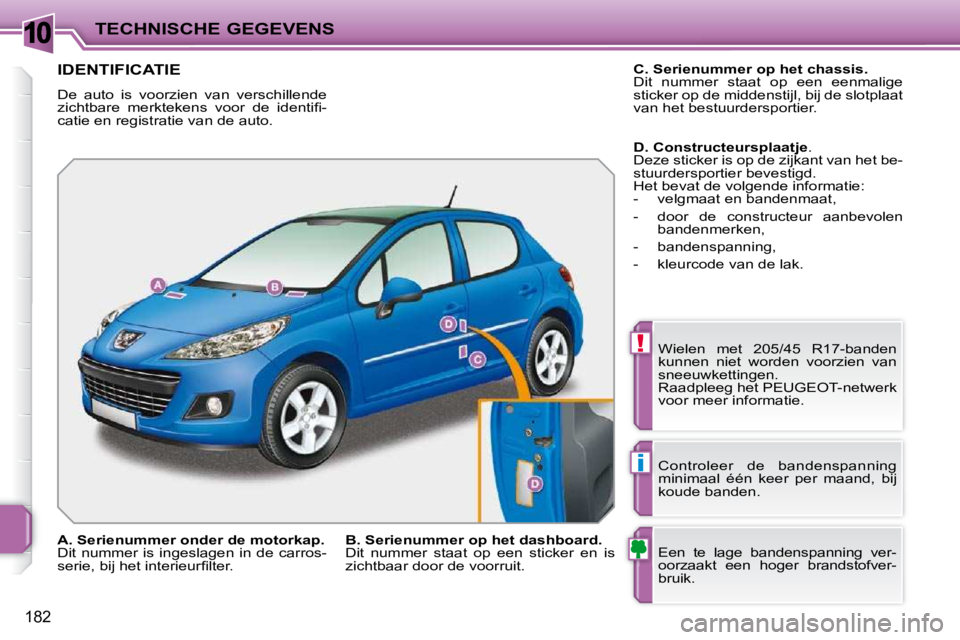 10 TECHNISCHE GEGEVENS

IDENTIFICATIE

De auto is voorzien van verschillende zichtbare merktekens voor de identificatie en registratie van de auto.

A B D C D

A. Serienummer onder de motorkap.
Dit nummer is ingeslagen in de carrosserie, bij het interieurfilter.

B. Serienummer op het dashboard.
Dit nummer staat op een sticker en is zichtbaar door de voorruit.

C. Serienummer op het chassis.
Dit nummer staat op een eenmalige sticker op de middenstijl, bij de slotplaat van het bestuurdersportier.

D. Constructeursplaatje.
Deze sticker is op de zijkant van het bestuurdersportier bevestigd.
Het bevat de volgende informatie:
- velgmaat en bandenmaat,
- door de constructeur aanbevolen bandenmerken,
- bandenspanning,
- kleurcode van de lak.

!
Wielen met 205/45 R17-banden kunnen niet worden voorzien van sneeuwkettingen.
Raadpleeg het PEUGEOT-netwerk voor meer informatie.

i
Controleer de bandenspanning minimaal één keer per maand, bij koude banden.

Een te lage bandenspanning veroorzaakt een hoger brandstofverbruik.

182

carmanualsonline.info