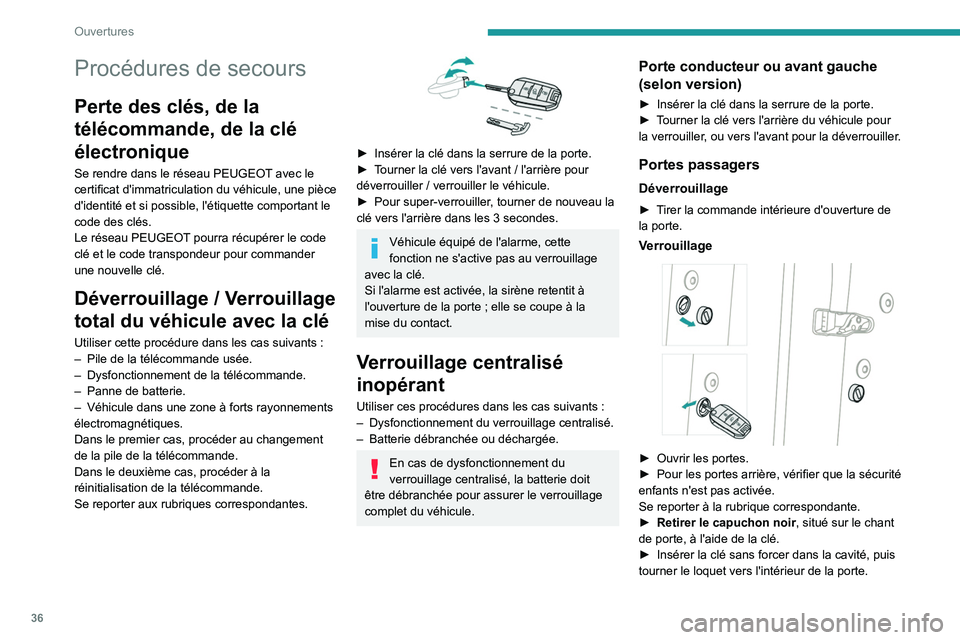 Ouvertures

Procédures de secours

Perte des clés, de la télécommande, de la clé électronique

Se rendre dans le réseau PEUGEOT avec le certificat d'immatriculation du véhicule, une pièce d'identité et si possible, l'étiquette comportant le code des clés.
Le réseau PEUGEOT pourra récupérer le code clé et le code transpondeur pour commander une nouvelle clé.

Déverrouillage / Verrouillage total du véhicule avec la clé

Utiliser cette procédure dans les cas suivants :
– Pile de la télécommande usée.
– Dysfonctionnement de la télécommande.
– Panne de batterie.
– Véhicule dans une zone à forts rayonnements électromagnétiques.
Dans le premier cas, procéder au changement de la pile de la télécommande.
Dans le deuxième cas, procéder à la réinitialisation de la télécommande.
Se reporter aux rubriques correspondantes.

► Insérer la clé dans la serrure de la porte.
► Tourner la clé vers l'avant / l'arrière pour déverrouiller / verrouiller le véhicule.
► Pour super-verrouiller, tourner de nouveau la clé vers l'arrière dans les 3 secondes.

Véhicule équipé de l'alarme, cette fonction ne s'active pas au verrouillage avec la clé.
Si l'alarme est activée, la sirène retentit à l'ouverture de la porte ; elle se coupe à la mise du contact.

Verrouillage centralisé inopérant

Utiliser ces procédures dans les cas suivants :
– Dysfonctionnement du verrouillage centralisé.
– Batterie débranchée ou déchargée.

En cas de dysfonctionnement du verrouillage centralisé, la batterie doit être débranchée pour assurer le verrouillage complet du véhicule.

Porte conducteur ou avant gauche (selon version)

► Insérer la clé dans la serrure de la porte.
► Tourner la clé vers l'arrière du véhicule pour la verrouiller, ou vers l'avant pour la déverrouiller.

Portes passagers

Déverrouillage

► Tirer la commande intérieure d'ouverture de la porte.

Verrouillage

► Ouvrir les portes.
► Pour les portes arrière, vérifier que la sécurité enfants n'est pas activée.
Se reporter à la rubrique correspondante.
► Retirer le capuchon noir, situé sur le chant de porte, à l'aide de la clé.
► Insérer la clé sans forcer dans la cavité, puis tourner le loquet vers l'intérieur de la porte.

36

carmanualsonline.info