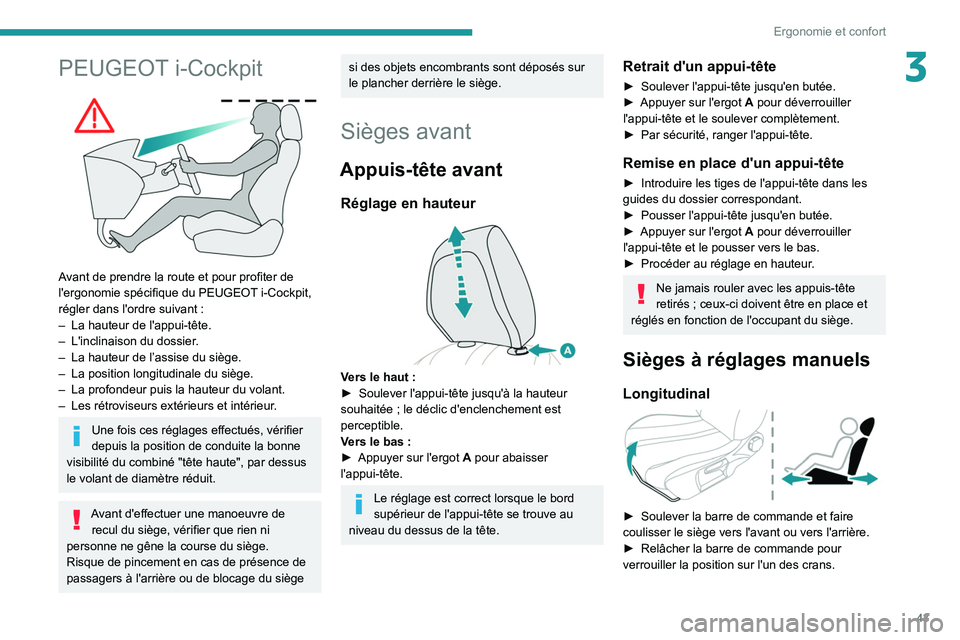 Ergonomie et confort

3

PEUGEOT i-Cockpit

Avant de prendre la route et pour profiter de l'ergonomie spécifique du PEUGEOT i-Cockpit, régler dans l'ordre suivant :
– La hauteur de l'appui-tête.
– L'inclinaison du dossier.
– La hauteur de l'assise du siège.
– La position longitudinale du siège.
– La profondeur puis la hauteur du volant.
– Les rétroviseurs extérieurs et intérieur.

Une fois ces réglages effectués, vérifier depuis la position de conduite la bonne visibilité du combiné "tête haute", par dessus le volant de diamètre réduit.

Avant d'effectuer une manoeuvre de recul du siège, vérifier que rien ni personne ne gêne la course du siège.
Risque de pincement en cas de présence de passagers à l'arrière ou de blocage du siège si des objets encombrants sont déposés sur le plancher derrière le siège.

Sièges avant

Appuis-tête avant

Réglage en hauteur

A

Vers le haut :
► Soulever l'appui-tête jusqu'à la hauteur souhaitée ; le déclic d'enclenchement est perceptible.
Vers le bas :
► Appuyer sur l'ergot A pour abaisser l'appui-tête.

Le réglage est correct lorsque le bord supérieur de l'appui-tête se trouve au niveau du dessus de la tête.

Retrait d'un appui-tête

► Soulever l'appui-tête jusqu'en butée.
► Appuyer sur l'ergot A pour déverrouiller l'appui-tête et le soulever complètement.
► Par sécurité, ranger l'appui-tête.

Remise en place d'un appui-tête

► Introduire les tiges de l'appui-tête dans les guides du dossier correspondant.
► Pousser l'appui-tête jusqu'en butée.
► Appuyer sur l'ergot A pour déverrouiller l'appui-tête et le pousser vers le bas.
► Procéder au réglage en hauteur.

Ne jamais rouler avec les appuis-tête retirés ; ceux-ci doivent être en place et réglés en fonction de l'occupant du siège.

Sièges à réglages manuels

Longitudinal

► Soulever la barre de commande et faire coulisser le siège vers l'avant ou vers l'arrière.
► Relâcher la barre de commande pour verrouiller la position sur l'un des crans.

45

carmanualsonline.info