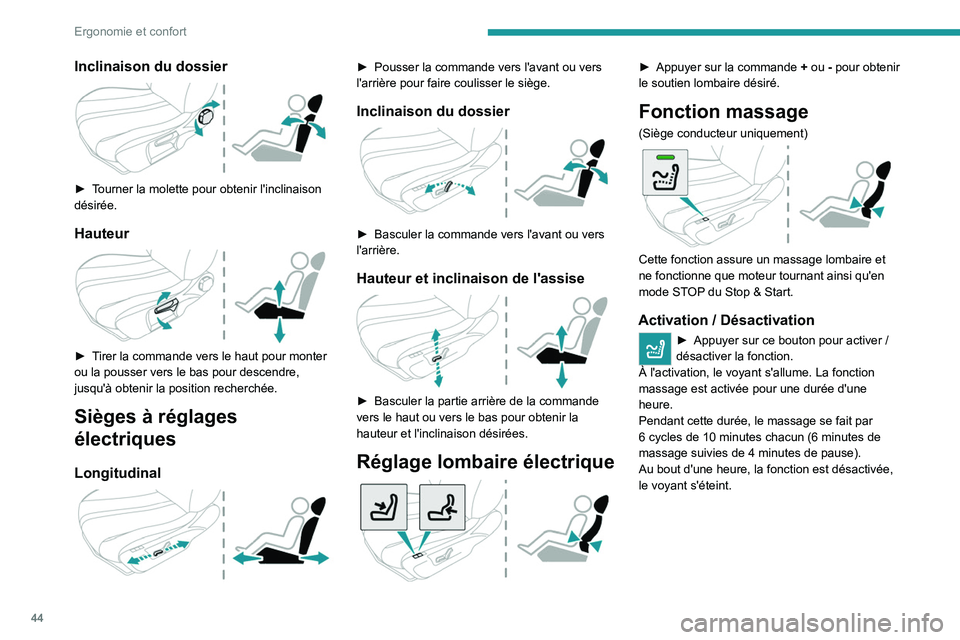 Ergonomie et confort

Inclinaison du dossier

► Tourner la molette pour obtenir l'inclinaison désirée.

Hauteur

► Tirer la commande vers le haut pour monter ou la pousser vers le bas pour descendre, jusqu'à obtenir la position recherchée.

Sièges à réglages électriques

Longitudinal

► Pousser la commande vers l'avant ou vers l'arrière pour faire coulisser le siège.

Inclinaison du dossier

► Basculer la commande vers l'avant ou vers l'arrière.

Hauteur et inclinaison de l'assise

► Basculer la partie arrière de la commande vers le haut ou vers le bas pour obtenir la hauteur et l'inclinaison désirées.

Réglage lombaire électrique

► Appuyer sur la commande + ou - pour obtenir le soutien lombaire désiré.

Fonction massage

(Siège conducteur uniquement)

Cette fonction assure un massage lombaire et ne fonctionne que moteur tournant ainsi qu'en mode STOP du Stop & Start.

Activation / Désactivation

► Appuyer sur ce bouton pour activer / désactiver la fonction.
À l'activation, le voyant s'allume. La fonction massage est activée pour une durée d'une heure.
Pendant cette durée, le massage se fait par 6 cycles de 10 minutes chacun (6 minutes de massage suivies de 4 minutes de pause).
Au bout d'une heure, la fonction est désactivée, le voyant s'éteint.

44

carmanualsonline.info