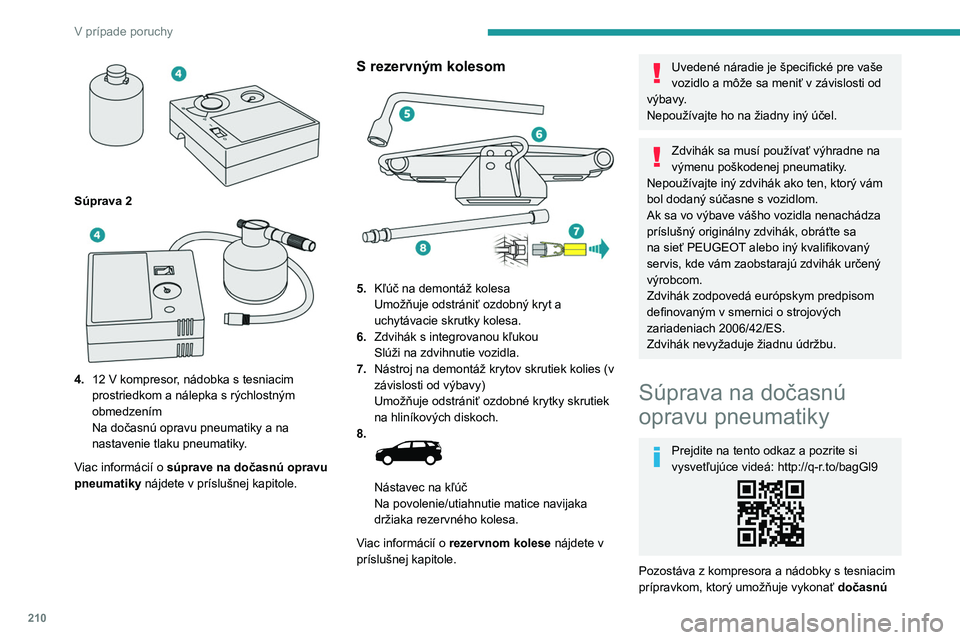 V prípade poruchy

4

Súprava 2

4

4. 12 V kompresor, nádobka s tesniacim prostriedkom a nálepka s rýchlostným obmedzením
Na dočasnú opravu pneumatiky a na nastavenie tlaku pneumatiky.

Viac informácií o **súprave na dočasnú opravu pneumatiky** nájdete v príslušnej kapitole.

S rezervným kolesom

5
6
7
8

5. Kľúč na demontáž kolesa
Umožňuje odstrániť ozdobný kryt a uchytávacie skrutky kolesa.
6. Zdvihák s integrovanou kľukou
Slúži na zdvihnutie vozidla.
7. Nástroj na demontáž krytov skrutiek kolies (v závislosti od výbavy)
Umožňuje odstrániť ozdobné krytky skrutiek na hliníkových diskoch.
8.

Nástavec na kľúč
Na povolenie/utiahnutie matice navijaka držiaka rezervného kolesa.

Viac informácií o **rezervnom kolese** nájdete v príslušnej kapitole.

Uvedené náradie je špecifické pre vaše vozidlo a môže sa meniť v závislosti od výbavy.
Nepoužívajte ho na žiadny iný účel.

Zdvihák sa musí používať výhradne na výmenu poškodenej pneumatiky.
Nepoužívajte iný zdvihák ako ten, ktorý vám bol dodaný súčasne s vozidlom.
Ak sa vo výbave vášho vozidla nenachádza príslušný originálny zdvihák, obráťte sa na sieť PEUGEOT alebo iný kvalifikovaný servis, kde vám zaobstarajú zdvihák určený výrobcom.
Zdvihák zodpovedá európskym predpisom definovaným v smernici o strojových zariadeniach 2006/42/ES.
Zdvihák nevyžaduje žiadnu údržbu.

Súprava na dočasnú opravu pneumatiky

Prejdite na tento odkaz a pozrite si vysvetľujúce videá: http://q-r.to/bagGl9

Pozostáva z kompresora a nádobky s tesniacim prípravkom, ktorý umožňuje vykonať **dočasnú**

210

carmanualsonline.info