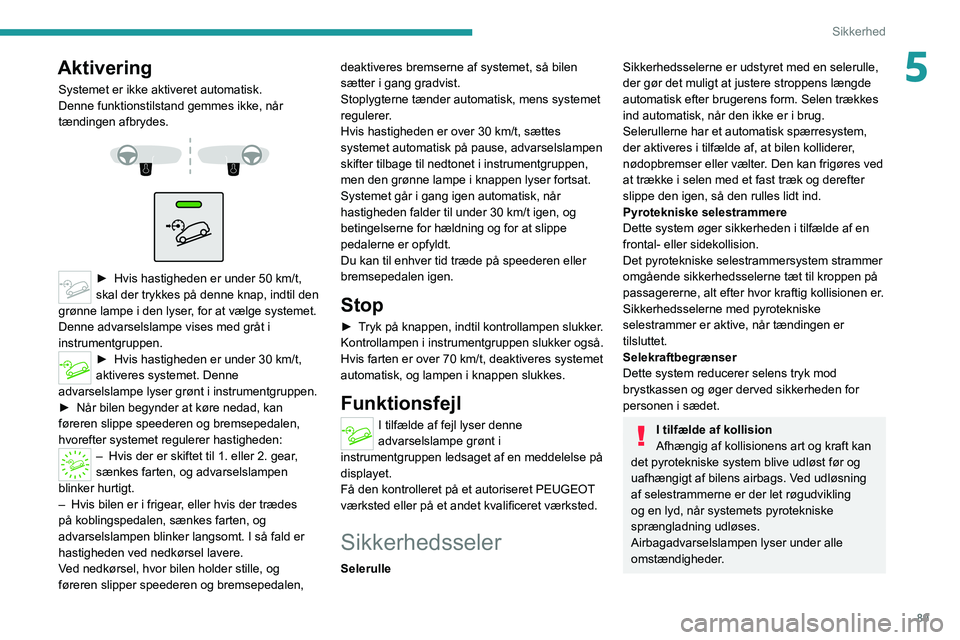 Sikkerhed

5

Aktivering

Systemet er ikke aktiveret automatisk.
Denne funktionstilstand gemmes ikke, når tændingen afbrydes.

► Hvis hastigheden er under 50 km/t, skal der trykkes på denne knap, indtil den grønne lampe i den lyser, for at vælge systemet.
Denne advarselslampe vises med gråt i instrumentgruppen.

► Hvis hastigheden er under 30 km/t, aktiveres systemet. Denne advarselslampe lyser grønt i instrumentgruppen.
► Når bilen begynder at køre nedad, kan føreren slippe speederen og bremsepedalen, hvorefter systemet regulerer hastigheden:

– Hvis der er skiftet til 1. eller 2. gear, sænkes farten, og advarselslampen blinker hurtigt.
– Hvis bilen er i frigear, eller hvis der trædes på koblingspedalen, sænkes farten, og advarselslampen blinker langsomt. I så fald er hastigheden ved nedkørsel lavere.
Ved nedkørsel, hvor bilen holder stille, og føreren slipper speederen og bremsepedalen, deaktiveres bremserne af systemet, så bilen sætter i gang gradvist.
Stoplygterne tænder automatisk, mens systemet regulerer.
Hvis hastigheden er over 30 km/t, sættes systemet automatisk på pause, advarselslampen skifter tilbage til nedtonet i instrumentgruppen, men den grønne lampe i knappen lyser fortsat.
Systemet går i gang igen automatisk, når hastigheden falder til under 30 km/t igen, og betingelserne for hældning og for at slippe pedalerne er opfyldt.
Du kan til enhver tid træde på speederen eller bremsepedalen igen.

Stop

► Tryk på knappen, indtil kontrollampen slukker.
Kontrollampen i instrumentgruppen slukker også.
Hvis farten er over 70 km/t, deaktiveres systemet automatisk, og lampen i knappen slukkes.

Funktionsfejl

I tilfælde af fejl lyser denne advarselslampe grønt i instrumentgruppen ledsaget af en meddelelse på displayet.
Få den kontrolleret på et autoriseret PEUGEOT værksted eller på et andet kvalificeret værksted.

Sikkerhedsseler

Selerulle

Sikkerhedsselerne er udstyret med en selerulle, der gør det muligt at justere stroppens længde automatisk efter brugerens form. Selen trækkes ind automatisk, når den ikke er i brug.
Selerullerne har et automatisk spærresystem, der aktiveres i tilfælde af, at bilen kolliderer, nødopbremser eller vælter. Den kan frigøres ved at trække i selen med et fast træk og derefter slippe den igen, så den rulles lidt ind.
Pyrotekniske selestrammere
Dette system øger sikkerheden i tilfælde af en frontal- eller sidekollision.
Det pyrotekniske selestrammersystem strammer omgående sikkerhedsselerne tæt til kroppen på passagererne, alt efter hvor kraftig kollisionen er.
Sikkerhedsselerne med pyrotekniske selestrammer er aktive, når tændingen er tilsluttet.
Selekraftbegrænser
Dette system reducerer selens tryk mod brystkassen og øger derved sikkerheden for personen i sædet.

I tilfælde af kollision
Afhængig af kollisionens art og kraft kan det pyrotekniske system blive udløst før og uafhængigt af bilens airbags. Ved udløsning af selestrammerne er der let røgudvikling og en lyd, når systemets pyrotekniske sprængladning udløses.
Airbagadvarselslampen lyser under alle omstændigheder.

89

carmanualsonline.info