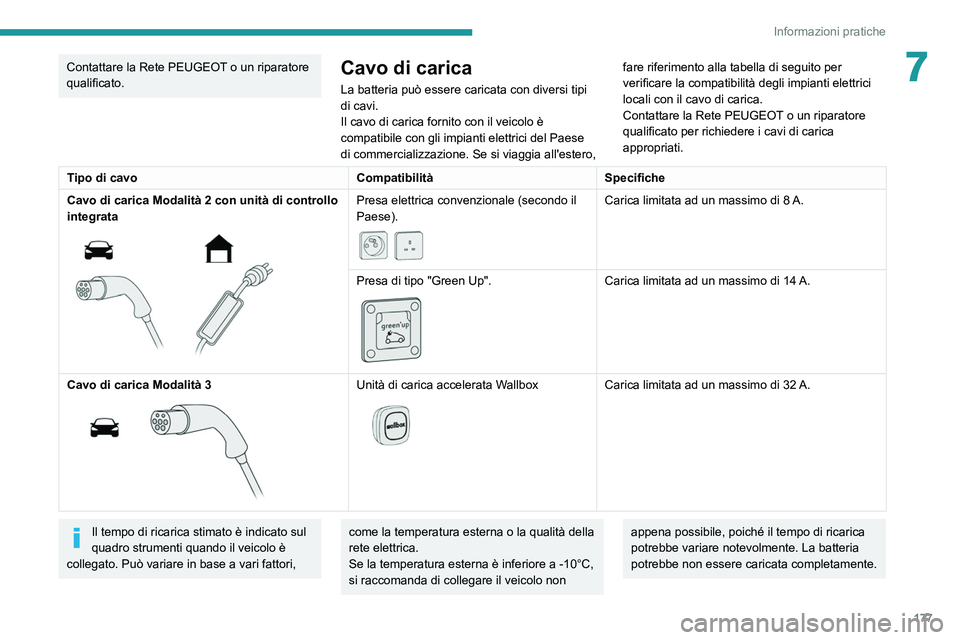 Informazioni pratiche

7

Contattare la Rete PEUGEOT o un riparatore qualificato.

Cavo di carica

La batteria può essere caricata con diversi tipi di cavi.
Il cavo di carica fornito con il veicolo è compatibile con gli impianti elettrici del Paese di commercializzazione. Se si viaggia all'estero, fare riferimento alla tabella di seguito per verificare la compatibilità degli impianti elettrici locali con il cavo di carica.
Contattare la Rete PEUGEOT o un riparatore qualificato per richiedere i cavi di carica appropriati.

| Tipo di cavo | Compatibilità | Specifiche |
|---|---|---|
| Cavo di carica Modalità 2 con unità di controllo integrata | Presa elettrica convenzionale (secondo il Paese). | Carica limitata ad un massimo di 8 A. |
| | Presa di tipo "Green Up". green'up | Carica limitata ad un massimo di 14 A. |
| Cavo di carica Modalità 3 | Unità di carica accelerata Wallbox wallbox | Carica limitata ad un massimo di 32 A. |

Il tempo di ricarica stimato è indicato sul quadro strumenti quando il veicolo è collegato. Può variare in base a vari fattori, come la temperatura esterna o la qualità della rete elettrica.
Se la temperatura esterna è inferiore a -10°C, si raccomanda di collegare il veicolo non appena possibile, poiché il tempo di ricarica potrebbe variare notevolmente. La batteria potrebbe non essere caricata completamente.

177

carmanualsonline.info