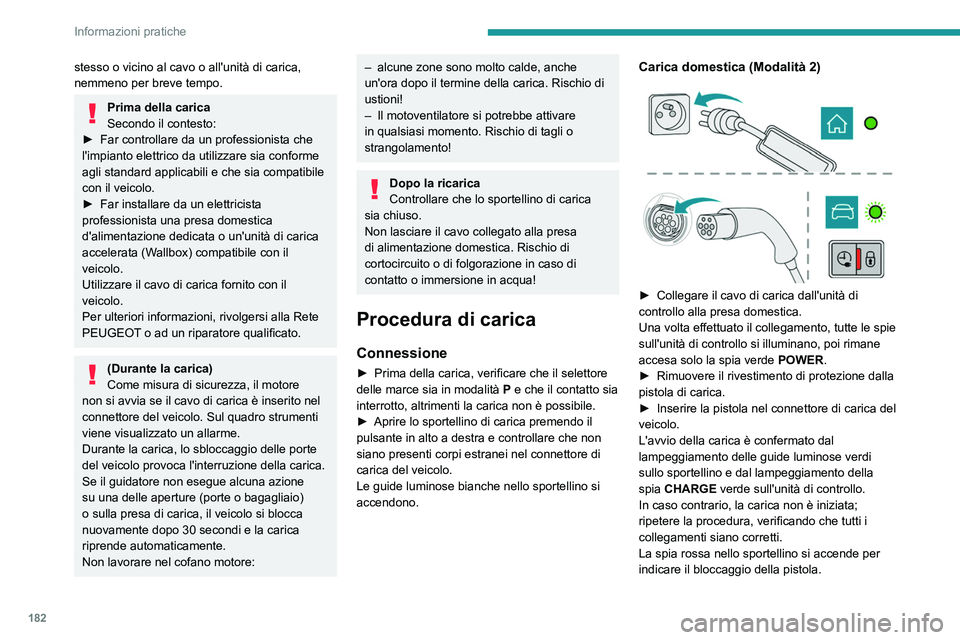 Informazioni pratiche

stesso o vicino al cavo o all'unità di carica, nemmeno per breve tempo.

Prima della carica
Secondo il contesto:
► Far controllare da un professionista che l'impianto elettrico da utilizzare sia conforme agli standard applicabili e che sia compatibile con il veicolo.
► Far installare da un elettricista professionista una presa domestica d'alimentazione dedicata o un'unità di carica accelerata (Wallbox) compatibile con il veicolo.
Utilizzare il cavo di carica fornito con il veicolo.
Per ulteriori informazioni, rivolgersi alla Rete PEUGEOT o ad un riparatore qualificato.

(Durante la carica)
Come misura di sicurezza, il motore non si avvia se il cavo di carica è inserito nel connettore del veicolo. Sul quadro strumenti viene visualizzato un allarme.
Durante la carica, lo sbloccaggio delle porte del veicolo provoca l'interruzione della carica.
Se il guidatore non esegue alcuna azione su una delle aperture (porte o bagagliaio) o sulla presa di carica, il veicolo si blocca nuovamente dopo 30 secondi e la carica riprende automaticamente.
Non lavorare nel cofano motore:

– alcune zone sono molto calde, anche un'ora dopo il termine della carica. Rischio di ustioni!
– Il motoventilatore si potrebbe attivare in qualsiasi momento. Rischio di tagli o strangolamento!

Dopo la ricarica
Controllare che lo sportellino di carica sia chiuso.
Non lasciare il cavo collegato alla presa di alimentazione domestica. Rischio di cortocircuito o di folgorazione in caso di contatto o immersione in acqua!

Procedura di carica

Connessione
► Prima della carica, verificare che il selettore delle marce sia in modalità P e che il contatto sia interrotto, altrimenti la carica non è possibile.
► Aprire lo sportellino di carica premendo il pulsante in alto a destra e controllare che non siano presenti corpi estranei nel connettore di carica del veicolo.
Le guide luminose bianche nello sportellino si accendono.

Carica domestica (Modalità 2)

► Collegare il cavo di carica dall'unità di controllo alla presa domestica.
Una volta effettuato il collegamento, tutte le spie sull'unità di controllo si illuminano, poi rimane accesa solo la spia verde POWER.
► Rimuovere il rivestimento di protezione dalla pistola di carica.
► Inserire la pistola nel connettore di carica del veicolo.
L'avvio della carica è confermato dal lampeggiamento delle guide luminose verdi sullo sportellino e dal lampeggiamento della spia CHARGE verde sull'unità di controllo.
In caso contrario, la carica non è iniziata; ripetere la procedura, verificando che tutti i collegamenti siano corretti.
La spia rossa nello sportellino si accende per indicare il bloccaggio della pistola.

182

carmanualsonline.info