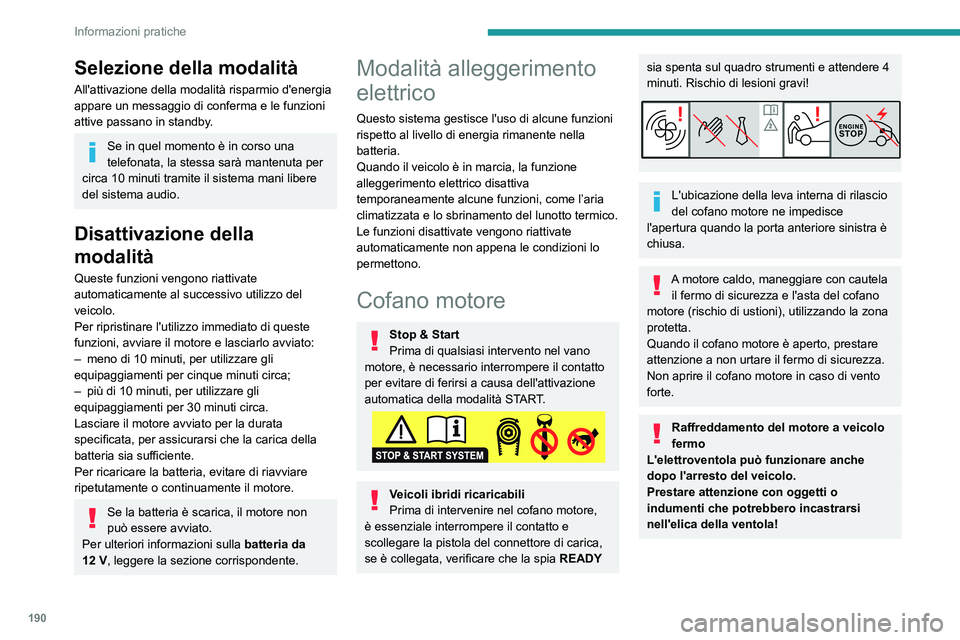 Informazioni pratiche

Selezione della modalità

All'attivazione della modalità risparmio d'energia appare un messaggio di conferma e le funzioni attive passano in standby.

Se in quel momento è in corso una telefonata, la stessa sarà mantenuta per circa 10 minuti tramite il sistema mani libere del sistema audio.

Disattivazione della modalità

Queste funzioni vengono riattivate automaticamente al successivo utilizzo del veicolo.
Per ripristinare l'utilizzo immediato di queste funzioni, avviare il motore e lasciarlo avviato:
– meno di 10 minuti, per utilizzare gli equipaggiamenti per cinque minuti circa;
– più di 10 minuti, per utilizzare gli equipaggiamenti per 30 minuti circa.
Lasciare il motore avviato per la durata specificata, per assicurarsi che la carica della batteria sia sufficiente.
Per ricaricare la batteria, evitare di riavviare ripetutamente o continuamente il motore.

Se la batteria è scarica, il motore non può essere avviato.
Per ulteriori informazioni sulla batteria da 12 V, leggere la sezione corrispondente.

Modalità alleggerimento elettrico

Questo sistema gestisce l'uso di alcune funzioni rispetto al livello di energia rimanente nella batteria.
Quando il veicolo è in marcia, la funzione alleggerimento elettrico disattiva temporaneamente alcune funzioni, come l'aria climatizzata e lo sbrinamento del lunotto termico.
Le funzioni disattivate vengono riattivate automaticamente non appena le condizioni lo permettono.

Cofano motore

Stop & Start
Prima di qualsiasi intervento nel vano motore, è necessario interrompere il contatto per evitare di ferirsi a causa dell'attivazione automatica della modalità START.

STOP & START SYSTEM

Veicoli ibridi ricaricabili
Prima di intervenire nel cofano motore, è essenziale interrompere il contatto e scollegare la pistola del connettore di carica, se è collegata, verificare che la spia READY sia spenta sul quadro strumenti e attendere 4 minuti. Rischio di lesioni gravi!

ENGINE STOP

L'ubicazione della leva interna di rilascio del cofano motore ne impedisce l'apertura quando la porta anteriore sinistra è chiusa.

A motore caldo, maneggiare con cautela il fermo di sicurezza e l'asta del cofano motore (rischio di ustioni), utilizzando la zona protetta.
Quando il cofano motore è aperto, prestare attenzione a non urtare il fermo di sicurezza.
Non aprire il cofano motore in caso di vento forte.

Raffreddamento del motore a veicolo fermo
L'elettroventola può funzionare anche dopo l'arresto del veicolo.
Prestare attenzione con oggetti o indumenti che potrebbero incastrarsi nell'elica della ventola!

190

carmanualsonline.info