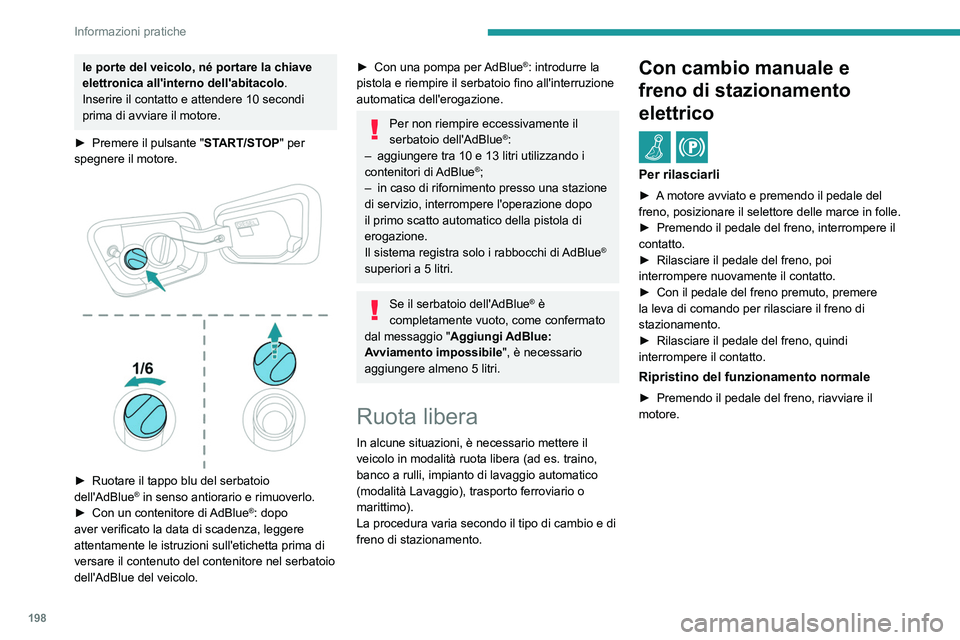 Informazioni pratiche

le porte del veicolo, né portare la chiave elettronica all'interno dell'abitacolo. Inserire il contatto e attendere 10 secondi prima di avviare il motore.

► Premere il pulsante "START/STOP" per spegnere il motore.

1/6

► Ruotare il tappo blu del serbatoio dell'AdBlue® in senso antiorario e rimuoverlo.
► Con un contenitore di AdBlue®: dopo aver verificato la data di scadenza, leggere attentamente le istruzioni sull'etichetta prima di versare il contenuto del contenitore nel serbatoio dell'AdBlue del veicolo.

► Con una pompa per AdBlue®: introdurre la pistola e riempire il serbatoio fino all'interruzione automatica dell'erogazione.

Per non riempire eccessivamente il serbatoio dell'AdBlue®:
– aggiungere tra 10 e 13 litri utilizzando i contenitori di AdBlue®;
– in caso di rifornimento presso una stazione di servizio, interrompere l'operazione dopo il primo scatto automatico della pistola di erogazione.
Il sistema registra solo i rabbocchi di AdBlue® superiori a 5 litri.

Se il serbatoio dell'AdBlue® è completamente vuoto, come confermato dal messaggio "Aggiungi AdBlue: Avviamento impossibile", è necessario aggiungere almeno 5 litri.

Ruota libera

In alcune situazioni, è necessario mettere il veicolo in modalità ruota libera (ad es. traino, banco a rulli, impianto di lavaggio automatico (modalità Lavaggio), trasporto ferroviario o marittimo).
La procedura varia secondo il tipo di cambio e di freno di stazionamento.

Con cambio manuale e freno di stazionamento elettrico

Per rilasciarli

► A motore avviato e premendo il pedale del freno, posizionare il selettore delle marce in folle.
► Premendo il pedale del freno, interrompere il contatto.
► Rilasciare il pedale del freno, poi interrompere nuovamente il contatto.
► Con il pedale del freno premuto, premere la leva di comando per rilasciare il freno di stazionamento.
► Rilasciare il pedale del freno, quindi interrompere il contatto.

Ripristino del funzionamento normale

► Premendo il pedale del freno, riavviare il motore.

198

carmanualsonline.info