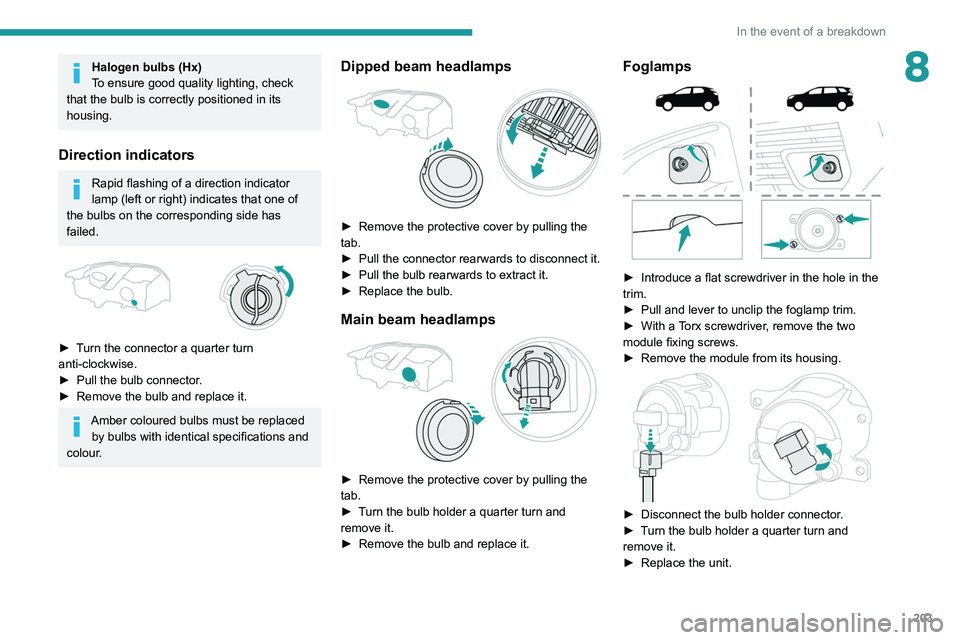 In the event of a breakdown

8

Halogen bulbs (Hx)
To ensure good quality lighting, check that the bulb is correctly positioned in its housing.

Direction indicators

Rapid flashing of a direction indicator lamp (left or right) indicates that one of the bulbs on the corresponding side has failed.

► Turn the connector a quarter turn anti-clockwise.
► Pull the bulb connector.
► Remove the bulb and replace it.

Amber coloured bulbs must be replaced by bulbs with identical specifications and colour.

Dipped beam headlamps

► Remove the protective cover by pulling the tab.
► Pull the connector rearwards to disconnect it.
► Pull the bulb rearwards to extract it.
► Replace the bulb.

Main beam headlamps

► Remove the protective cover by pulling the tab.
► Turn the bulb holder a quarter turn and remove it.
► Remove the bulb and replace it.

Foglamps

► Introduce a flat screwdriver in the hole in the trim.
► Pull and lever to unclip the foglamp trim.
► With a Torx screwdriver, remove the two module fixing screws.
► Remove the module from its housing.

► Disconnect the bulb holder connector.
► Turn the bulb holder a quarter turn and remove it.
► Replace the unit.

203

carmanualsonline.info