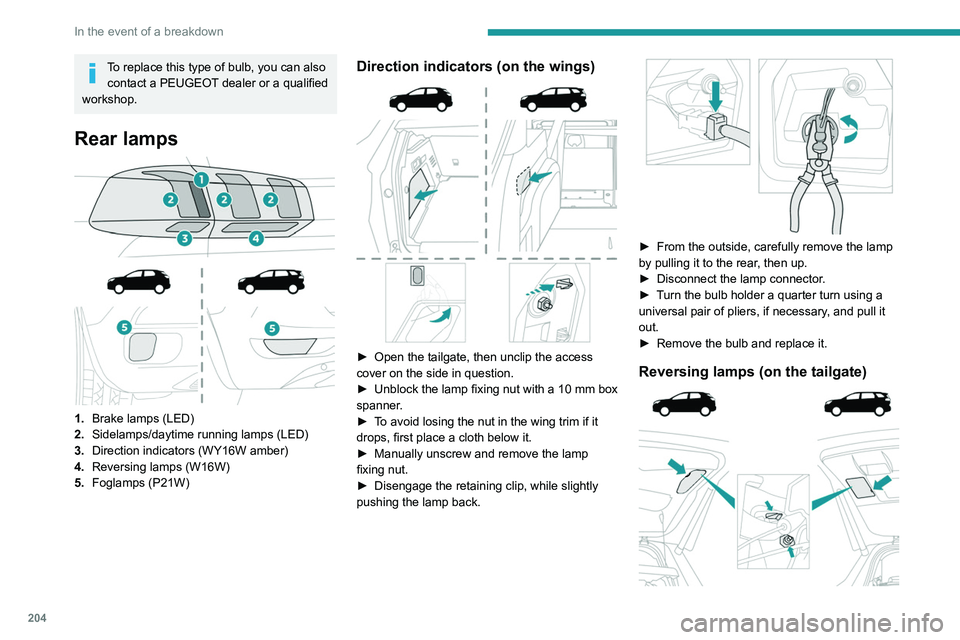 In the event of a breakdown

To replace this type of bulb, you can also contact a PEUGEOT dealer or a qualified workshop.

Rear lamps

1
2
2
2
3
4

5
5

1. Brake lamps (LED)
2. Sidelamps/daytime running lamps (LED)
3. Direction indicators (WY16W amber)
4. Reversing lamps (W16W)
5. Foglamps (P21W)

Direction indicators (on the wings)

► Open the tailgate, then unclip the access cover on the side in question.
► Unblock the lamp fixing nut with a 10 mm box spanner.
► To avoid losing the nut in the wing trim if it drops, first place a cloth below it.
► Manually unscrew and remove the lamp fixing nut.
► Disengage the retaining clip, while slightly pushing the lamp back.

► From the outside, carefully remove the lamp by pulling it to the rear, then up.
► Disconnect the lamp connector.
► Turn the bulb holder a quarter turn using a universal pair of pliers, if necessary, and pull it out.
► Remove the bulb and replace it.

Reversing lamps (on the tailgate)

204

carmanualsonline.info