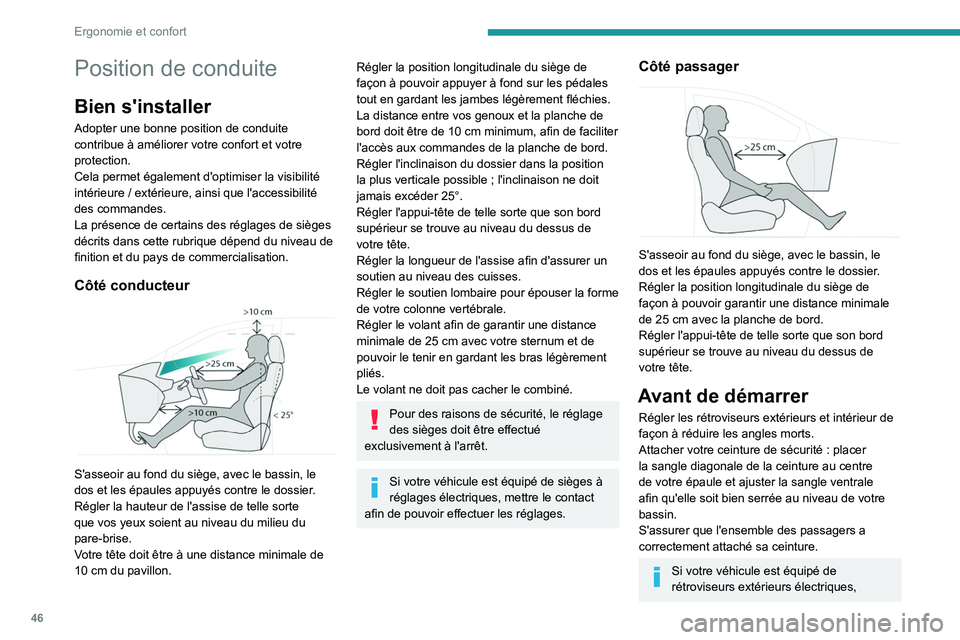 Ergonomie et confort

Position de conduite

Bien s'installer

Adopter une bonne position de conduite contribue à améliorer votre confort et votre protection.
Cela permet également d'optimiser la visibilité intérieure / extérieure, ainsi que l'accessibilité des commandes.
La présence de certains des réglages de sièges décrits dans cette rubrique dépend du niveau de finition et du pays de commercialisation.

Côté conducteur

>10 cm
>25 cm
>10 cm
< 25°

S'asseoir au fond du siège, avec le bassin, le dos et les épaules appuyés contre le dossier.
Régler la hauteur de l'assise de telle sorte que vos yeux soient au niveau du milieu du pare-brise.
Votre tête doit être à une distance minimale de 10 cm du pavillon.

Régler la position longitudinale du siège de façon à pouvoir appuyer à fond sur les pédales tout en gardant les jambes légèrement fléchies. La distance entre vos genoux et la planche de bord doit être de 10 cm minimum, afin de faciliter l'accès aux commandes de la planche de bord.
Régler l'inclinaison du dossier dans la position la plus verticale possible ; l'inclinaison ne doit jamais excéder 25°.
Régler l'appui-tête de telle sorte que son bord supérieur se trouve au niveau du dessus de votre tête.
Régler la longueur de l'assise afin d'assurer un soutien au niveau des cuisses.
Régler le soutien lombaire pour épouser la forme de votre colonne vertébrale.
Régler le volant afin de garantir une distance minimale de 25 cm avec votre sternum et de pouvoir le tenir en gardant les bras légèrement pliés.
Le volant ne doit pas cacher le combiné.

Pour des raisons de sécurité, le réglage des sièges doit être effectué exclusivement à l'arrêt.

Si votre véhicule est équipé de sièges à réglages électriques, mettre le contact afin de pouvoir effectuer les réglages.

Côté passager

>25 cm

S'asseoir au fond du siège, avec le bassin, le dos et les épaules appuyés contre le dossier.
Régler la position longitudinale du siège de façon à pouvoir garantir une distance minimale de 25 cm avec la planche de bord.
Régler l'appui-tête de telle sorte que son bord supérieur se trouve au niveau du dessus de votre tête.

Avant de démarrer

Régler les rétroviseurs extérieurs et intérieur de façon à réduire les angles morts.
Attacher votre ceinture de sécurité : placer la sangle diagonale de la ceinture au centre de votre épaule et ajuster la sangle ventrale afin qu'elle soit bien serrée au niveau de votre bassin.
S'assurer que l'ensemble des passagers a correctement attaché sa ceinture.

Si votre véhicule est équipé de rétroviseurs extérieurs électriques,

46

carmanualsonline.info