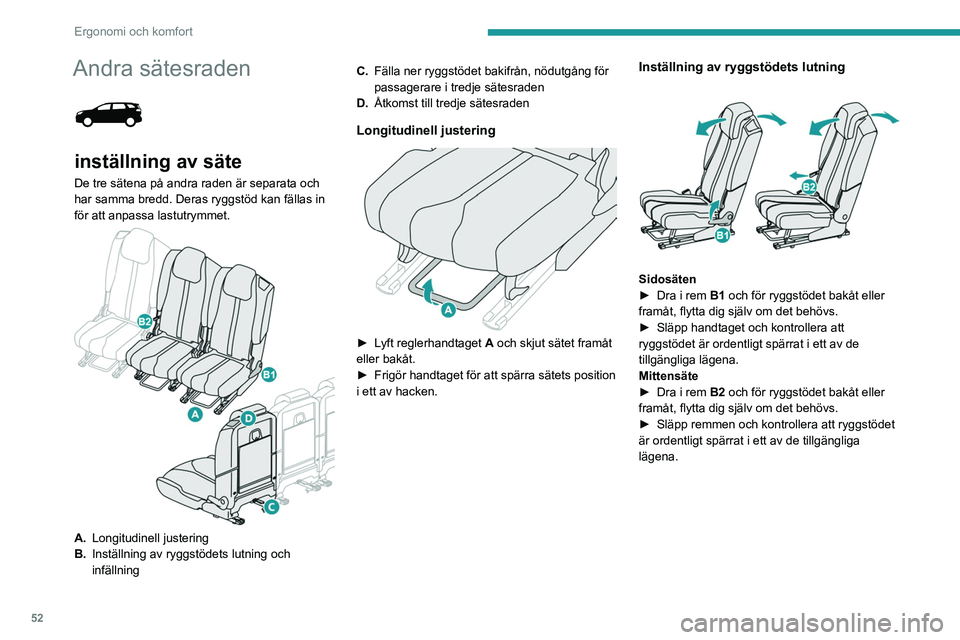 Ergonomi och komfort

Andra sätesraden

inställning av säte

De tre sätena på andra raden är separata och har samma bredd. Deras ryggstöd kan fällas in för att anpassa lastutrymmet.

B2
B1
A
D
C

A. Longitudinell justering
B. Inställning av ryggstödets lutning och infällning

C. Fälla ner ryggstödet bakifrån, nödutgång för passagerare i tredje sätesraden
D. Åtkomst till tredje sätesraden

Longitudinell justering

A

► Lyft reglerhandtaget A och skjut sätet framåt eller bakåt.
► Frigör handtaget för att spärra sätets position i ett av hacken.

Inställning av ryggstödets lutning

B1
B2

Sidosäten
► Dra i rem B1 och för ryggstödet bakåt eller framåt, flytta dig själv om det behövs.
► Släpp handtaget och kontrollera att ryggstödet är ordentligt spärrat i ett av de tillgängliga lägena.
Mittensäte
► Dra i rem B2 och för ryggstödet bakåt eller framåt, flytta dig själv om det behövs.
► Släpp remmen och kontrollera att ryggstödet är ordentligt spärrat i ett av de tillgängliga lägena.

52

carmanualsonline.info