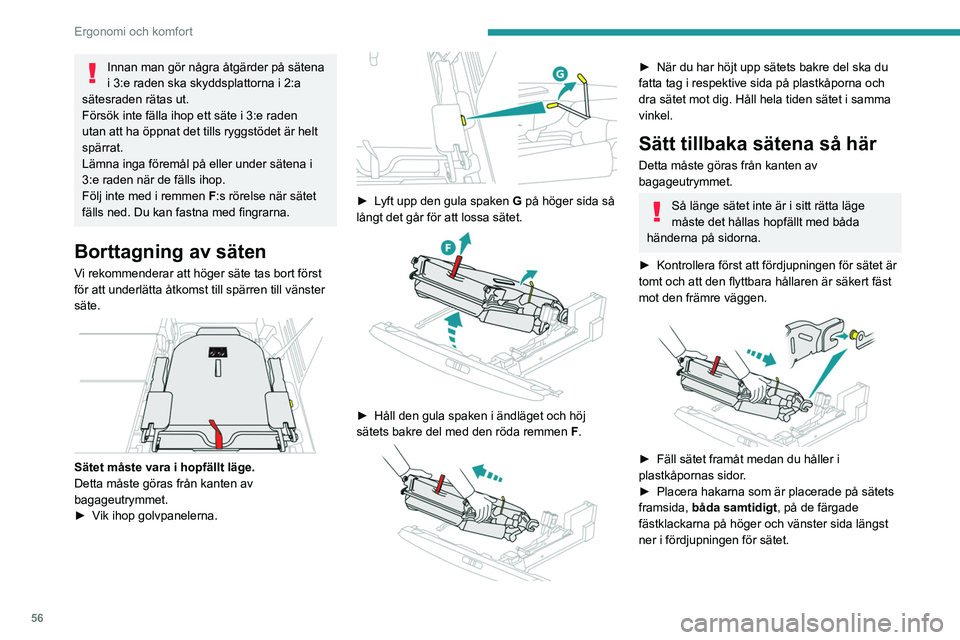 Ergonomi och komfort

Innan man gör några åtgärder på sätena i 3:e raden ska skyddsplattorna i 2:a sätesraden rätas ut.
Försök inte fälla ihop ett säte i 3:e raden utan att ha öppnat det tills ryggstödet är helt spärrat.
Lämna inga föremål på eller under sätena i 3:e raden när de fälls ihop.
Följ inte med i remmen F:s rörelse när sätet fälls ned. Du kan fastna med fingrarna.

Borttagning av säten

Vi rekommenderar att höger säte tas bort först för att underlätta åtkomst till spärren till vänster säte.

Sätet måste vara i hopfällt läge.
Detta måste göras från kanten av bagageutrymmet.
► Vik ihop golvpanelerna.

G

► Lyft upp den gula spaken G på höger sida så långt det går för att lossa sätet.

F

► Håll den gula spaken i ändläget och höj sätets bakre del med den röda remmen F.

► När du har höjt upp sätets bakre del ska du fatta tag i respektive sida på plastkåporna och dra sätet mot dig. Håll hela tiden sätet i samma vinkel.

Sätt tillbaka sätena så här

Detta måste göras från kanten av bagageutrymmet.

Så länge sätet inte är i sitt rätta läge måste det hållas hopfällt med båda händerna på sidorna.

► Kontrollera först att fördjupningen för sätet är tomt och att den flyttbara hållaren är säkert fäst mot den främre väggen.

► Fäll sätet framåt medan du håller i plastkåpornas sidor.
► Placera hakarna som är placerade på sätets framsida, båda samtidigt, på de färgade fästklackarna på höger och vänster sida längst ner i fördjupningen för sätet.

56

carmanualsonline.info