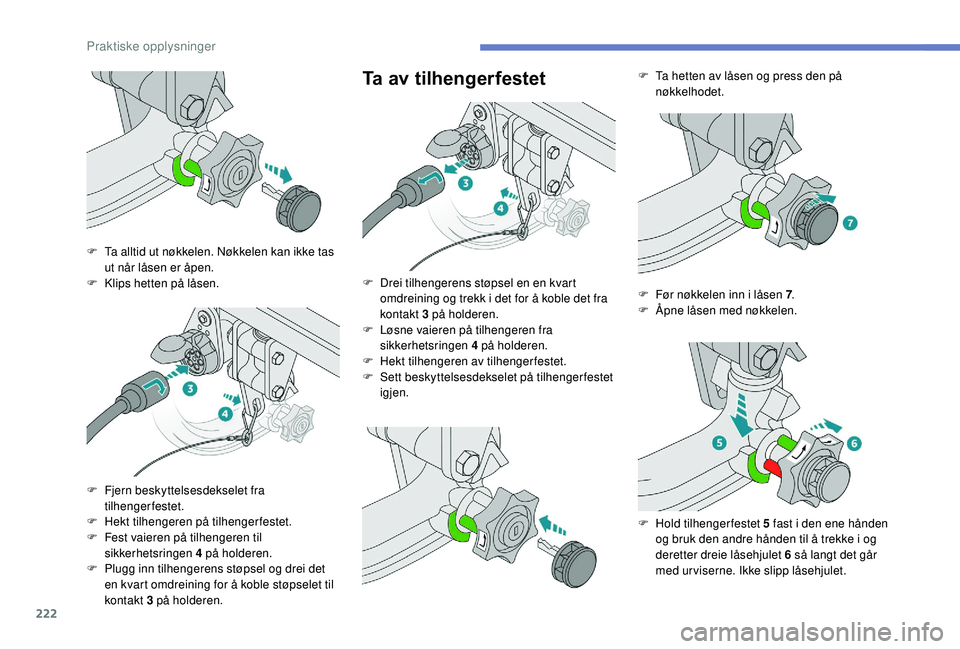 Praktiske opplysninger

F Ta alltid ut nøkkelen. Nøkkelen kan ikke tas ut når låsen er åpen.
F Klips hetten på låsen.

3
4

F Fjern beskyttelsesdekselet fra tilhengerfestet.
F Hekt tilhengeren på tilhengerfestet.
F Fest vaieren på tilhengeren til sikkerhetsringen 4 på holderen.
F Plugg inn tilhengerens støpsel og drei det en kvart omdreining for å koble støpselet til kontakt 3 på holderen.

Ta av tilhengerfestet

3
4

F Drei tilhengerens støpsel en en kvart omdreining og trekk i det for å koble det fra kontakt 3 på holderen.
F Løsne vaieren på tilhengeren fra sikkerhetsringen 4 på holderen.
F Hekt tilhengeren av tilhengerfestet.
F Sett beskyttelsesdekselet på tilhengerfestet igjen.

F Ta hetten av låsen og press den på nøkkelhodet.

7

F Før nøkkelen inn i låsen 7.
F Åpne låsen med nøkkelen.

5
6

F Hold tilhengerfestet 5 fast i den ene hånden og bruk den andre hånden til å trekke i og deretter dreie låsehjulet 6 så langt det går med urviserne. Ikke slipp låsehjulet.

222

carmanualsonline.info