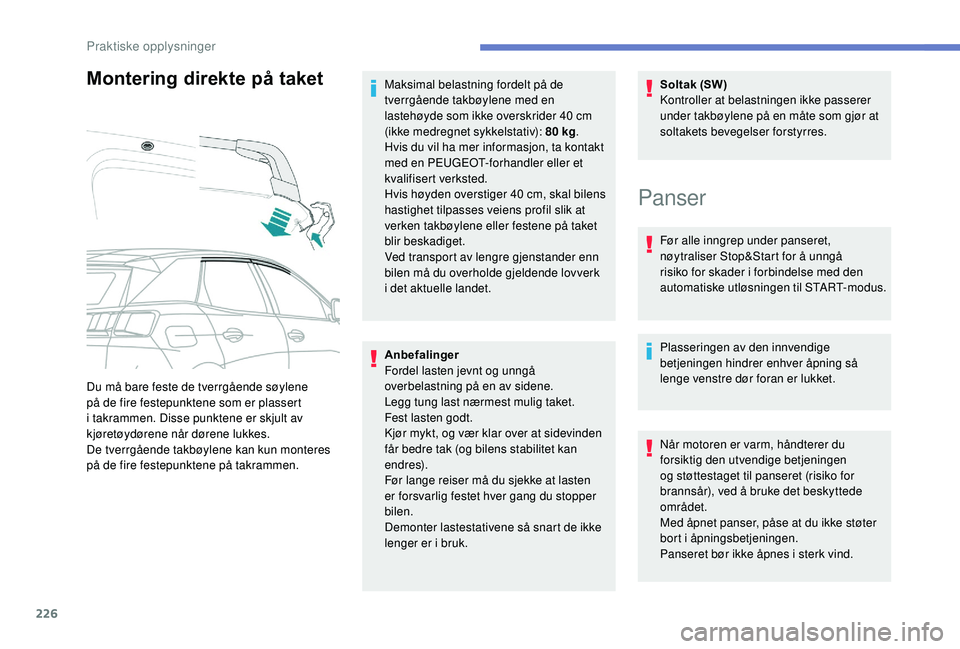 Praktiske opplysninger

Montering direkte på taket

Du må bare feste de tverrgående søylene på de fire festepunktene som er plassert i takrammen. Disse punktene er skjult av kjøretøydørene når dørene lukkes.
De tverrgående takbøylene kan kun monteres på de fire festepunktene på takrammen.

Maksimal belastning fordelt på de tverrgående takbøylene med en lastehøyde som ikke overskrider 40 cm (ikke medregnet sykkelstativ): 80 kg.
Hvis du vil ha mer informasjon, ta kontakt med en PEUGEOT-forhandler eller et kvalifisert verksted.
Hvis høyden overstiger 40 cm, skal bilens hastighet tilpasses veiens profil slik at verken takbøylene eller festene på taket blir beskadiget.
Ved transport av lengre gjenstander enn bilen må du overholde gjeldende lovverk i det aktuelle landet.

Anbefalinger
Fordel lasten jevnt og unngå overbelastning på en av sidene.
Legg tung last nærmest mulig taket.
Fest lasten godt.
Kjør mykt, og vær klar over at sidevinden får bedre tak (og bilens stabilitet kan endres).
Før lange reiser må du sjekke at lasten er forsvarlig festet hver gang du stopper bilen.
Demonter lastestativene så snart de ikke lenger er i bruk.

Soltak (SW)
Kontroller at belastningen ikke passerer under takbøylene på en måte som gjør at soltakets bevegelser forstyrres.

Panser

Før alle inngrep under panseret, nøytraliser Stop&Start for å unngå risiko for skader i forbindelse med den automatiske utløsningen til START-modus.

Plasseringen av den innvendige betjeningen hindrer enhver åpning så lenge venstre dør foran er lukket.

Når motoren er varm, håndterer du forsiktig den utvendige betjeningen og støttestaget til panseret (risiko for brannsår), ved å bruke det beskyttede området.
Med åpnet panser, påse at du ikke støter bort i åpningsbetjeningen.
Panseret bør ikke åpnes i sterk vind.

226

carmanualsonline.info