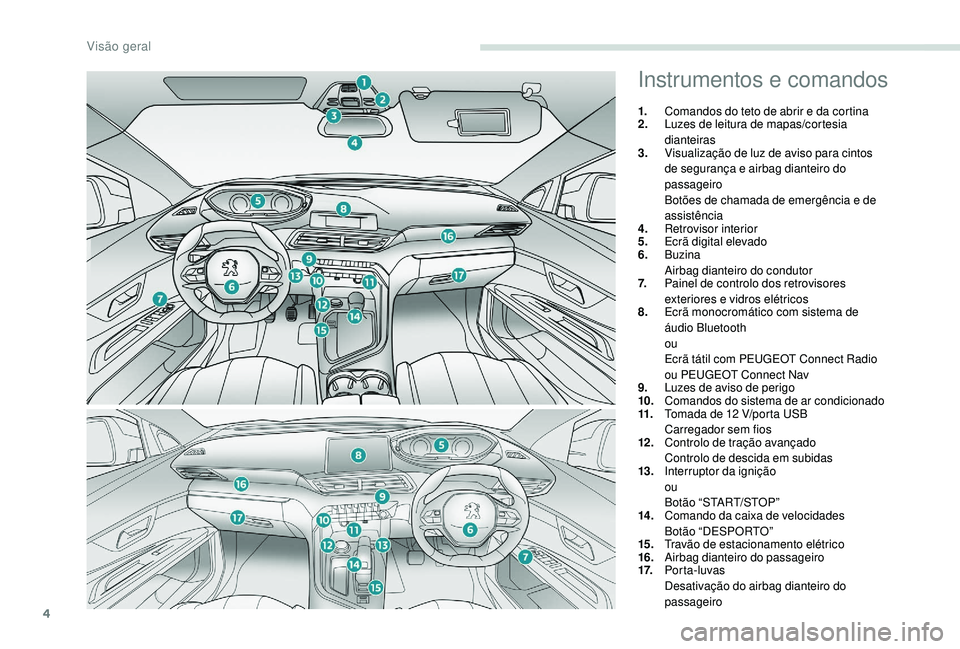 Visão geral

1
2
3
4
5
8
16
9
13
10
11
17
6
7
12
14
15

5
8
16
9
17
10
11
6
12
13
7
14
15

Instrumentos e comandos

1. Comandos do teto de abrir e da cortina
2. Luzes de leitura de mapas/cortesia dianteiras
3. Visualização de luz de aviso para cintos de segurança e airbag dianteiro do passageiro
Botões de chamada de emergência e de assistência
4. Retrovisor interior
5. Ecrã digital elevado
6. Buzina
Airbag dianteiro do condutor
7. Painel de controlo dos retrovisores exteriores e vidros elétricos
8. Ecrã monocromático com sistema de áudio Bluetooth
ou
Ecrã tátil com PEUGEOT Connect Radio ou PEUGEOT Connect Nav
9. Luzes de aviso de perigo
10. Comandos do sistema de ar condicionado
11. Tomada de 12 V/porta USB
Carregador sem fios
12. Controlo de tração avançado
Controlo de descida em subidas
13. Interruptor da ignição
ou
Botão “START/STOP”
14. Comando da caixa de velocidades
Botão “DESPORTO”
15. Travão de estacionamento elétrico
16. Airbag dianteiro do passageiro
17. Porta-luvas
Desativação do airbag dianteiro do passageiro

4

carmanualsonline.info