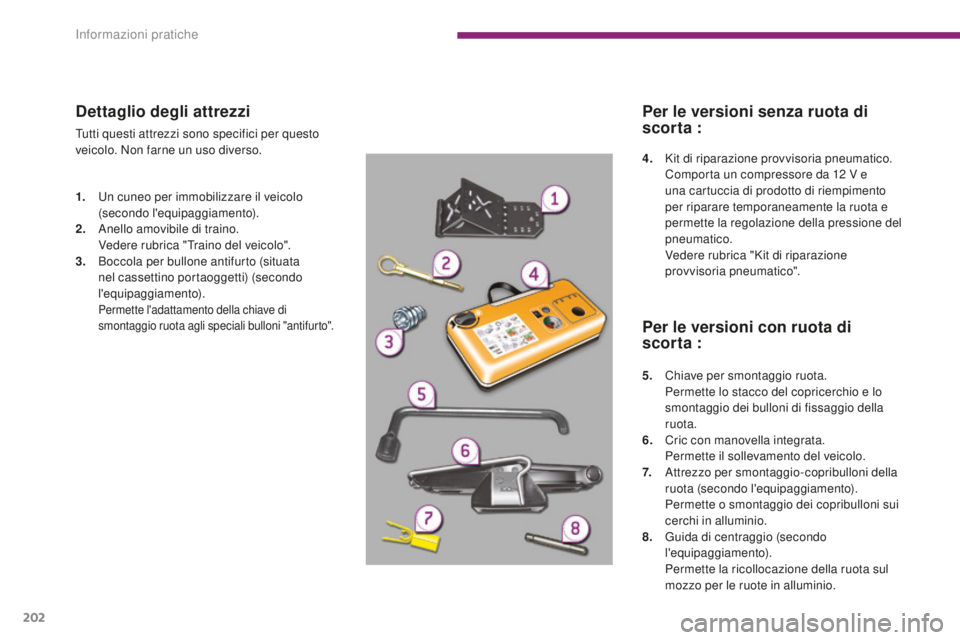 Informazioni pratiche

Dettaglio degli attrezzi

Tutti questi attrezzi sono specifici per questo veicolo. Non farne un uso diverso.

1. Un cuneo per immobilizzare il veicolo (secondo l'equipaggiamento).
2. Anello amovibile di traino. Vedere rubrica "Traino del veicolo".
3. Boccola per bullone antifurto (situata nel cassettino portaoggetti) (secondo l'equipaggiamento). Permette l'adattamento della chiave di smontaggio ruota agli speciali bulloni "antifurto".

1
2
3
4
5
6
7
8

Per le versioni senza ruota di scorta :

4. Kit di riparazione provvisoria pneumatico. Comporta un compressore da 12 V e una cartuccia di prodotto di riempimento per riparare temporaneamente la ruota e permette la regolazione della pressione del pneumatico. Vedere rubrica "Kit di riparazione provvisoria pneumatico".

Per le versioni con ruota di scorta :

5. Chiave per smontaggio ruota. Permette lo stacco del copricerchio e lo smontaggio dei bulloni di fissaggio della ruota.
6. Cric con manovella integrata. Permette il sollevamento del veicolo.
7. Attrezzo per smontaggio-copribulloni della ruota (secondo l'equipaggiamento). Permette o smontaggio dei copribulloni sui cerchi in alluminio.
8. Guida di centraggio (secondo l'equipaggiamento). Permette la ricollocazione della ruota sul mozzo per le ruote in alluminio.

202

carmanualsonline.info