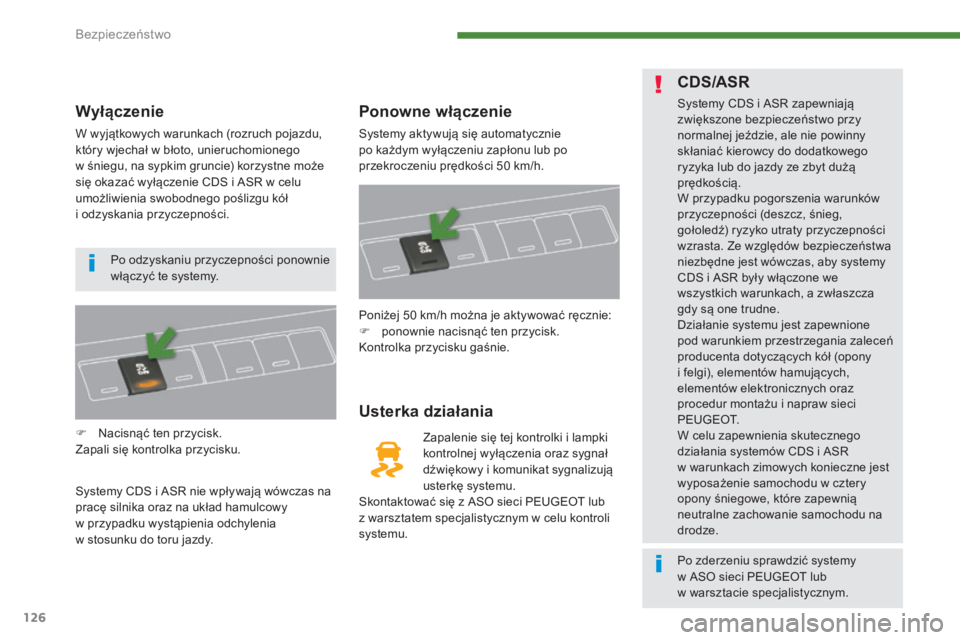 Bezpieczeństwo

Wyłączenie

W wyjątkowych warunkach (rozruch pojazdu, który wjechał w błoto, unieruchomionego w śniegu, na sypkim gruncie) korzystne może się okazać wyłączenie CDS i ASR w celu umożliwienia swobodnego poślizgu kół i odzyskania przyczepności.

Po odzyskaniu przyczepności ponownie włączyć te systemy.

Nacisnąć ten przycisk.
Zapali się kontrolka przycisku.

Systemy CDS i ASR nie wpływają wówczas na pracę silnika oraz na układ hamulcowy w przypadku wystąpienia odchylenia w stosunku do toru jazdy.

Ponowne włączenie

Systemy aktywują się automatycznie po każdym wyłączeniu zapłonu lub po przekroczeniu prędkości 50 km/h.

Poniżej 50 km/h można je aktywować ręcznie:
ponownie nacisnąć ten przycisk.
Kontrolka przycisku gaśnie.

Usterka działania

Zapalenie się tej kontrolki i lampki kontrolnej wyłączenia oraz sygnał dźwiękowy i komunikat sygnalizują usterkę systemu.
Skontaktować się z ASO sieci PEUGEOT lub z warsztatem specjalistycznym w celu kontroli systemu.

CDS/ASR

Systemy CDS i ASR zapewniają zwiększone bezpieczeństwo przy normalnej jeździe, ale nie powinny skłaniać kierowcy do dodatkowego ryzyka lub do jazdy ze zbyt dużą prędkością.
W przypadku pogorszenia warunków przyczepności (deszcz, śnieg, gołoledź) ryzyko utraty przyczepności wzrasta. Ze względów bezpieczeństwa niezbędne jest wówczas, aby systemy CDS i ASR były włączone we wszystkich warunkach, a zwłaszcza gdy są one trudne.
Działanie systemu jest zapewnione pod warunkiem przestrzegania zaleceń producenta dotyczących kół (opony i felgi), elementów hamujących, elementów elektronicznych oraz procedur montażu i napraw sieci PEUGEOT.
W celu zapewnienia skutecznego działania systemów CDS i ASR w warunkach zimowych konieczne jest wyposażenie samochodu w cztery opony śniegowe, które zapewnią neutralne zachowanie samochodu na drodze.

Po zderzeniu sprawdzić systemy w ASO sieci PEUGEOT lub w warsztacie specjalistycznym.

126

carmanualsonline.info