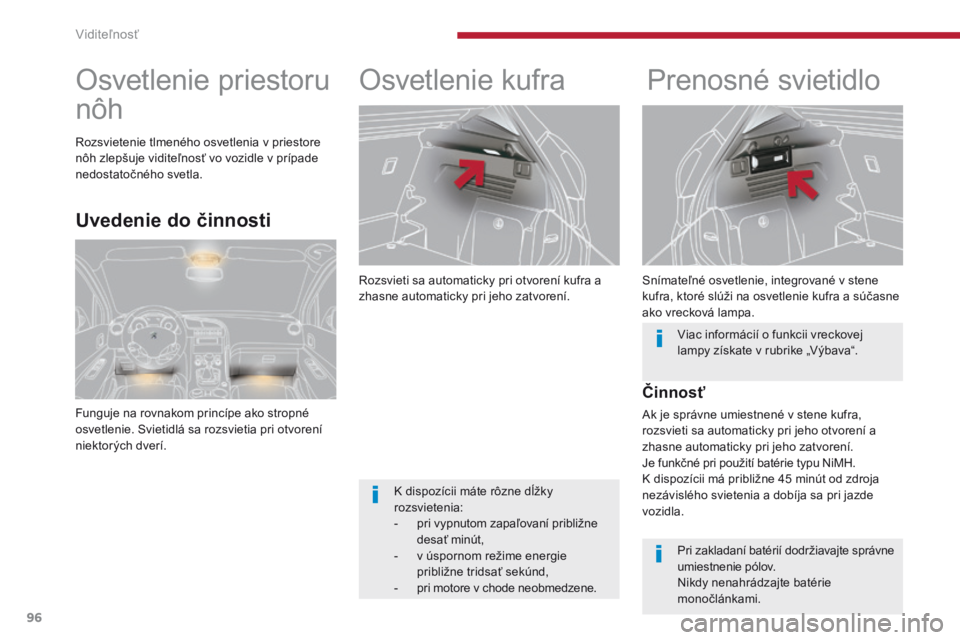 Viditeľnosť

Osvetlenie priestoru nôh

Rozsvietenie tlmeného osvetlenia v priestore nôh zlepšuje viditeľnosť vo vozidle v prípade nedostatočného svetla.

Uvedenie do činnosti

Funguje na rovnakom princípe ako stropné osvetlenie. Svietidlá sa rozsvietia pri otvorení niektorých dverí.

Osvetlenie kufra

Rozsvieti sa automaticky pri otvorení kufra a zhasne automaticky pri jeho zatvorení.

K dispozícii máte rôzne dĺžky rozsvietenia:
- pri vypnutom zapaľovaní približne desať minút,
- v úspornom režime energie približne tridsať sekúnd,
- pri motore v chode neobmedzene.

Prenosné svietidlo

Snímateľné osvetlenie, integrované v stene kufra, ktoré slúži na osvetlenie kufra a súčasne ako vrecková lampa.

Viac informácií o funkcii vreckovej lampy získate v rubrike „Výbava“.

Činnosť

Ak je správne umiestnené v stene kufra, rozsvieti sa automaticky pri jeho otvorení a zhasne automaticky pri jeho zatvorení.
Je funkčné pri použití batérie typu NiMH.
K dispozícii má približne 45 minút od zdroja nezávislého svietenia a dobíja sa pri jazde vozidla.

Pri zakladaní batérií dodržiavajte správne umiestnenie pólov.
Nikdy nenahrádzajte batérie monočlánkami.

96

carmanualsonline.info