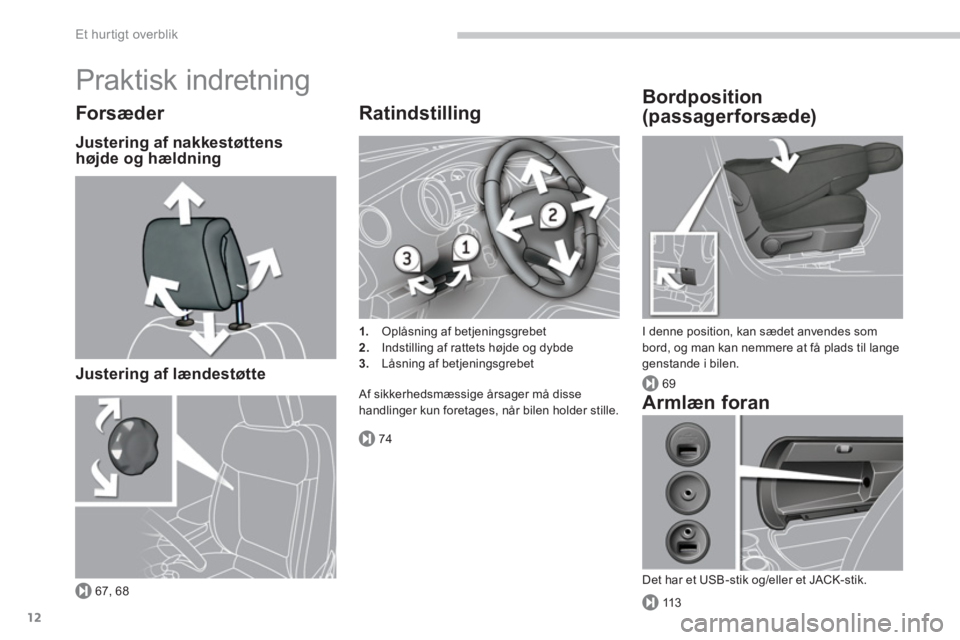 Et hurtigt overblik

Praktisk indretning

Forsæder

Justering af nakkestøttens højde og hældning

Justering af lændestøtte

67, 68

Ratindstilling

3
1
2

1. Oplåsning af betjeningsgrebet
2. Indstilling af rattets højde og dybde
3. Låsning af betjeningsgrebet

Af sikkerhedsmæssige årsager må disse handlinger kun foretages, når bilen holder stille.

74

Bordposition (passagerforsæde)

I denne position, kan sædet anvendes som bord, og man kan nemmere at få plads til lange genstande i bilen.

69

Armlæn foran

Det har et USB-stik og/eller et JACK-stik.

113

12

carmanualsonline.info