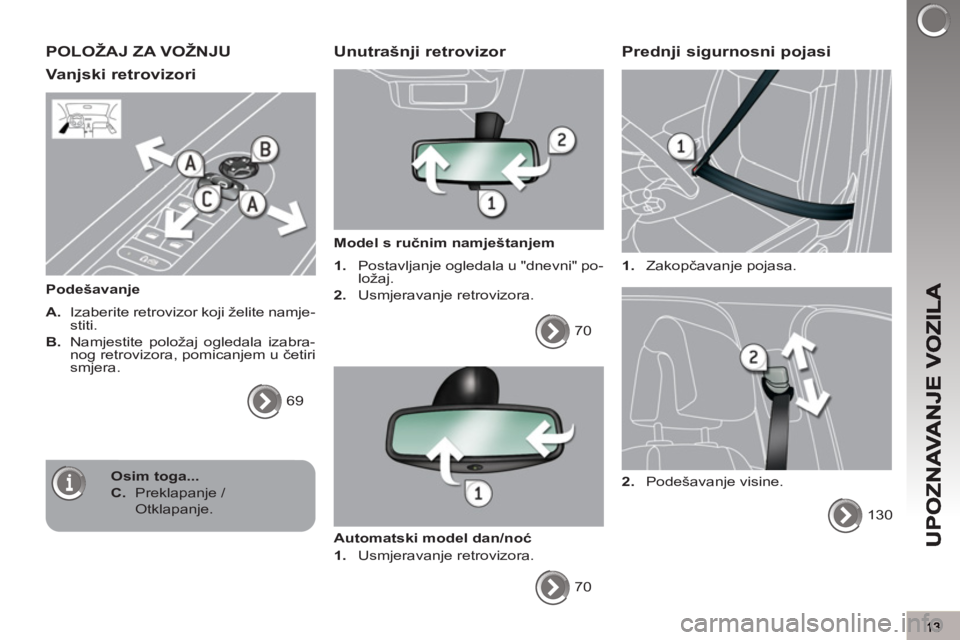 POLOŽAJ ZA VOŽNJU

Vanjski retrovizori

A
B
C
A

Podešavanje

A. Izaberite retrovizor koji želite namjestiti.

B. Namjestite položaj ogledala izabranog retrovizora, pomicanjem u četiri smjera.

69

Osim toga...
C. Preklapanje / Otklapanje.

Unutrašnji retrovizor

2
1

Model s ručnim namještanjem

1. Postavljanje ogledala u "dnevni" položaj.

2. Usmjeravanje retrovizora.

70

1

Automatski model dan/noć

1. Usmjeravanje retrovizora.

70

Prednji sigurnosni pojasi

1

1. Zakopčavanje pojasa.

2

2. Podešavanje visine.

130

UPOZNAVANJE VOZILA

13

carmanualsonline.info