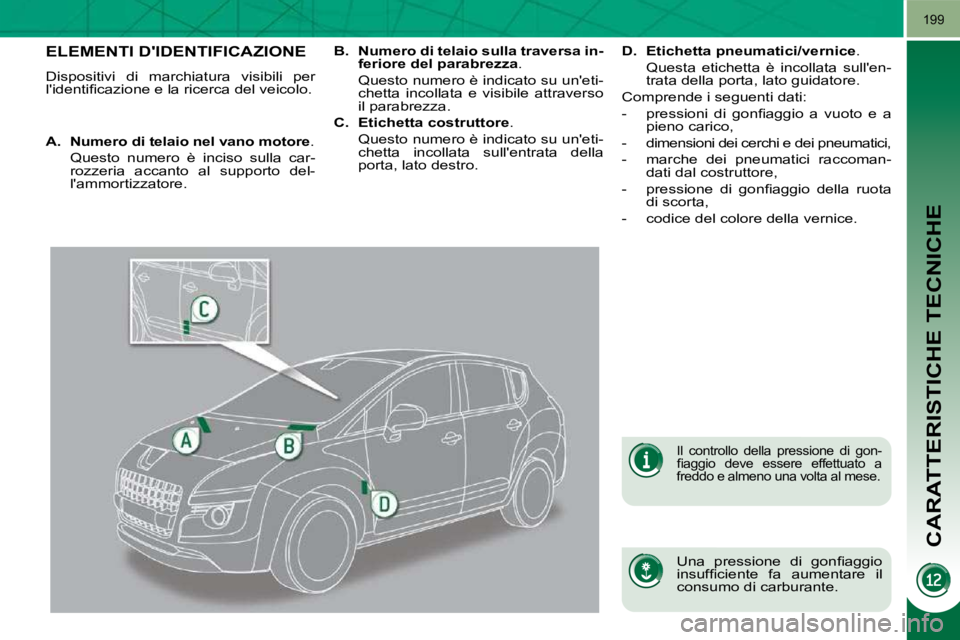 199

ELEMENTI D'IDENTIFICAZIONE

Dispositivi di marchiatura visibili per l'identificazione e la ricerca del veicolo.

A. Numero di telaio nel vano motore.
Questo numero è inciso sulla carrozzeria accanto al supporto dell'ammortizzatore.

B. Numero di telaio sulla traversa inferiore del parabrezza.
Questo numero è indicato su un'etichetta incollata e visibile attraverso il parabrezza.

C. Etichetta costruttore.
Questo numero è indicato su un'etichetta incollata sull'entrata della porta, lato destro.

D. Etichetta pneumatici/vernice.
Questa etichetta è incollata sull'entrata della porta, lato guidatore.

Comprende i seguenti dati:
- pressioni di gonfiaggio a vuoto e a pieno carico,
- dimensioni dei cerchi e dei pneumatici,
- marche dei pneumatici raccomandati dal costruttore,
- pressione di gonfiaggio della ruota di scorta,
- codice del colore della vernice.

C

A

B

D

Il controllo della pressione di gonfiaggio deve essere effettuato a freddo e almeno una volta al mese.

Una pressione di gonfiaggio insufficiente fa aumentare il consumo di carburante.

CARATTERISTICHE TECNICHE

12

carmanualsonline.info