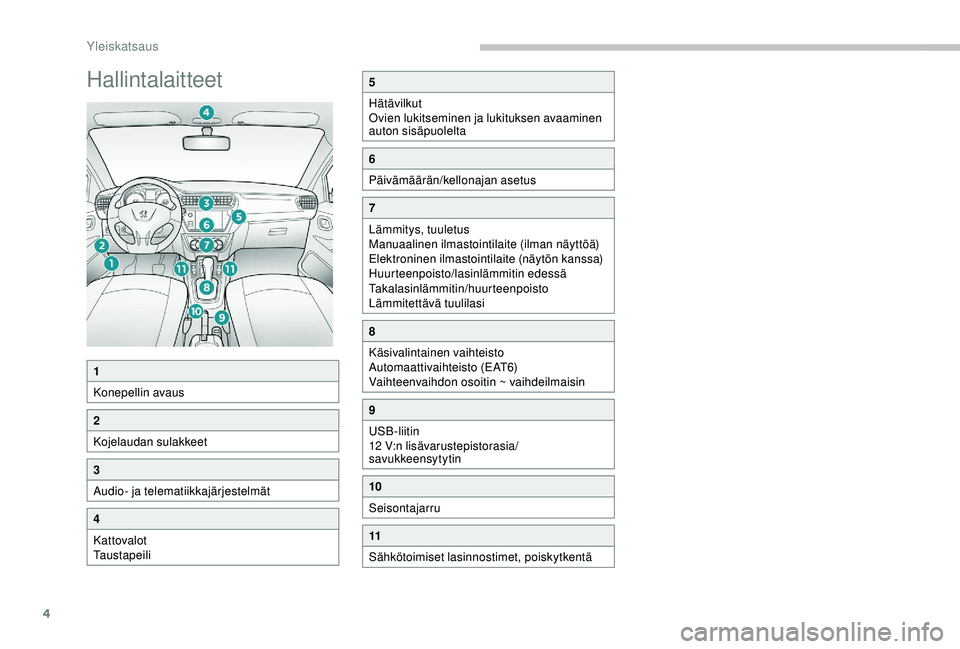 Yleiskatsaus

Hallintalaitteet

4
3
5
6
7
2
1
11
11
8
10
9

1
Konepellin avaus

2
Kojelaudan sulakkeet

3
Audio- ja telematiikkajärjestelmät

4
Kattovalot
Taustapeili

5
Hätävilkut
Ovien lukitseminen ja lukituksen avaaminen auton sisäpuolelta

6
Päivämäärän/kellonajan asetus

7
Lämmitys, tuuletus
Manuaalinen ilmastointilaite (ilman näyttöä)
Elektroninen ilmastointilaite (näytön kanssa)
Huurteenpoisto/lasinlämmitin edessä
Takalasinlämmitin/huurteenpoisto
Lämmitettävä tuulilasi

8
Käsivalintainen vaihteisto
Automaattivaihteisto (EAT6)
Vaihteenvaihdon osoitin ~ vaihdeilmaisin

9
USB-liitin
12 V:n lisävarustepistorasia/ savukkeensytytin

10
Seisontajarru

11
Sähkötoimiset lasinnostimet, poiskytkentä

4

carmanualsonline.info