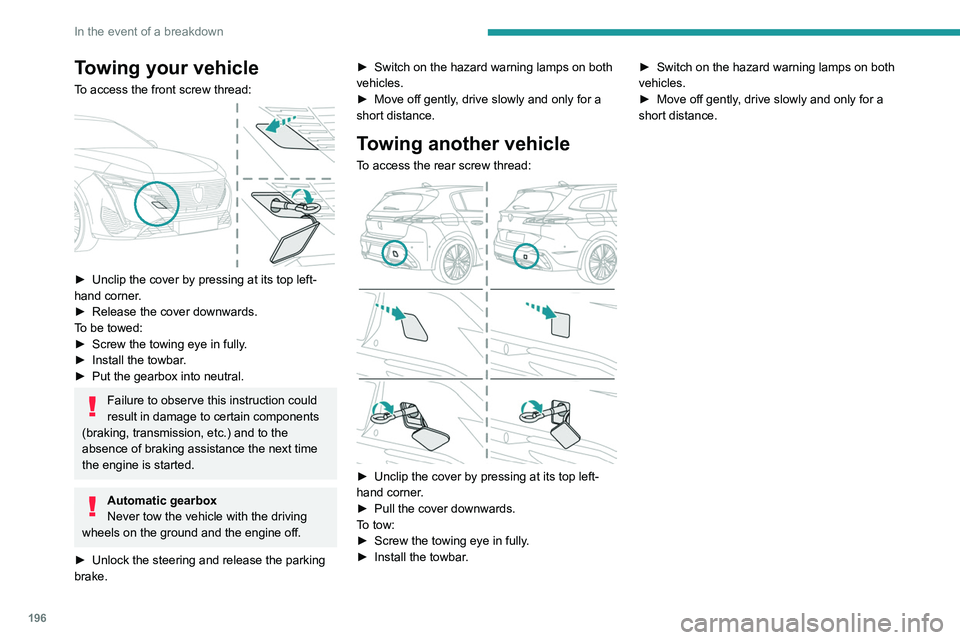 In the event of a breakdown

Towing your vehicle

To access the front screw thread:

► Unclip the cover by pressing at its top left-hand corner.
► Release the cover downwards.
To be towed:
► Screw the towing eye in fully.
► Install the towbar.
► Put the gearbox into neutral.

Failure to observe this instruction could result in damage to certain components (braking, transmission, etc.) and to the absence of braking assistance the next time the engine is started.

Automatic gearbox
Never tow the vehicle with the driving wheels on the ground and the engine off.

► Unlock the steering and release the parking brake.

► Switch on the hazard warning lamps on both vehicles.
► Move off gently, drive slowly and only for a short distance.

Towing another vehicle

To access the rear screw thread:

► Unclip the cover by pressing at its top left-hand corner.
► Pull the cover downwards.
To tow:
► Screw the towing eye in fully.
► Install the towbar.

► Switch on the hazard warning lamps on both vehicles.
► Move off gently, drive slowly and only for a short distance.

196

carmanualsonline.info