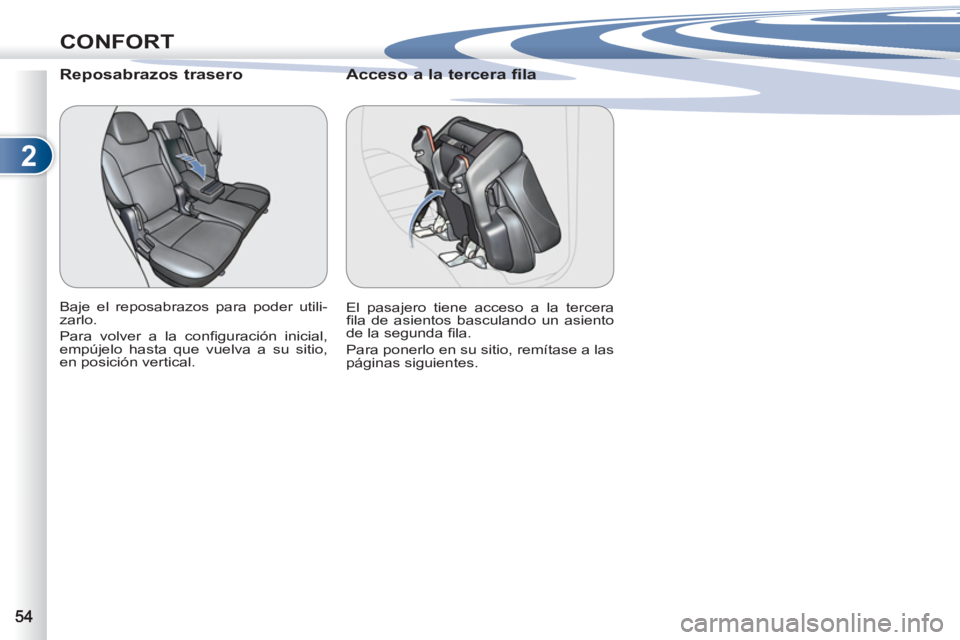 CONFORT

2

Reposabrazos trasero

Baje el reposabrazos para poder utilizarlo.

Para volver a la configuración inicial, empújelo hasta que vuelva a su sitio, en posición vertical.

Acceso a la tercera fila

El pasajero tiene acceso a la tercera fila de asientos basculando un asiento de la segunda fila.

Para ponerlo en su sitio, remítase a las páginas siguientes.

54

carmanualsonline.info