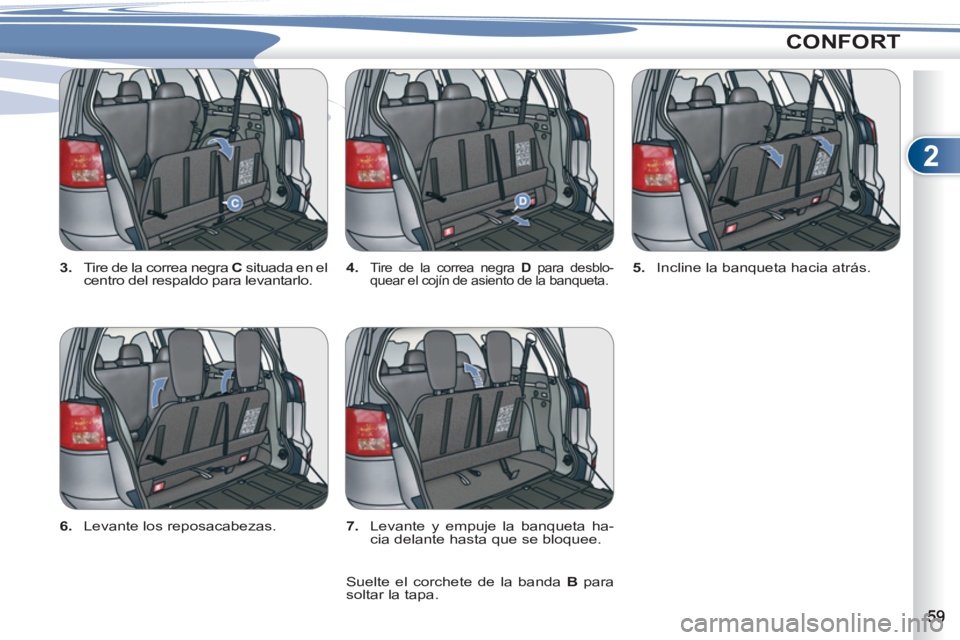 CONFORT

2

C

D

3. Tire de la correa negra C situada en el centro del respaldo para levantarlo.

4. Tire de la correa negra D para desbloquear el cojín de asiento de la banqueta.

5. Incline la banqueta hacia atrás.

6. Levante los reposacabezas.

7. Levante y empuje la banqueta hacia delante hasta que se bloquee.

Suelte el corchete de la banda B para soltar la tapa.

59

carmanualsonline.info