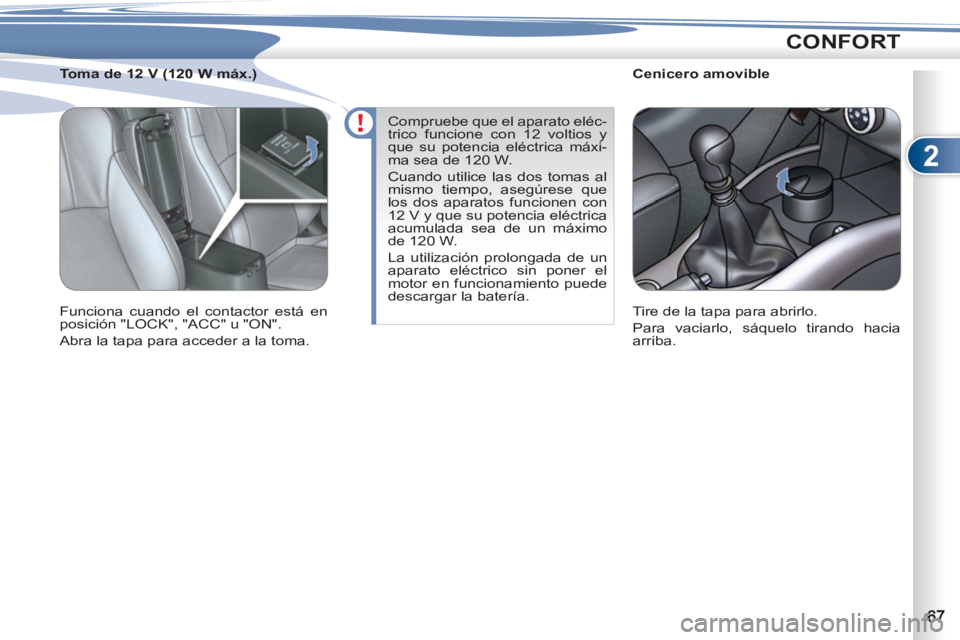 CONFORT

2

Toma de 12 V (120 W máx.)

Funciona cuando el contactor está en posición "LOCK", "ACC" u "ON".

Abra la tapa para acceder a la toma.

!

Compruebe que el aparato eléctrico funcione con 12 voltios y que su potencia eléctrica máxima sea de 120 W.

Cuando utilice las dos tomas al mismo tiempo, asegúrese que los dos aparatos funcionen con 12 V y que su potencia eléctrica acumulada sea de un máximo de 120 W.

La utilización prolongada de un aparato eléctrico sin poner el motor en funcionamiento puede descargar la batería.

Cenicero amovible

Tire de la tapa para abrirlo.

Para vaciarlo, sáquelo tirando hacia arriba.

67

carmanualsonline.info