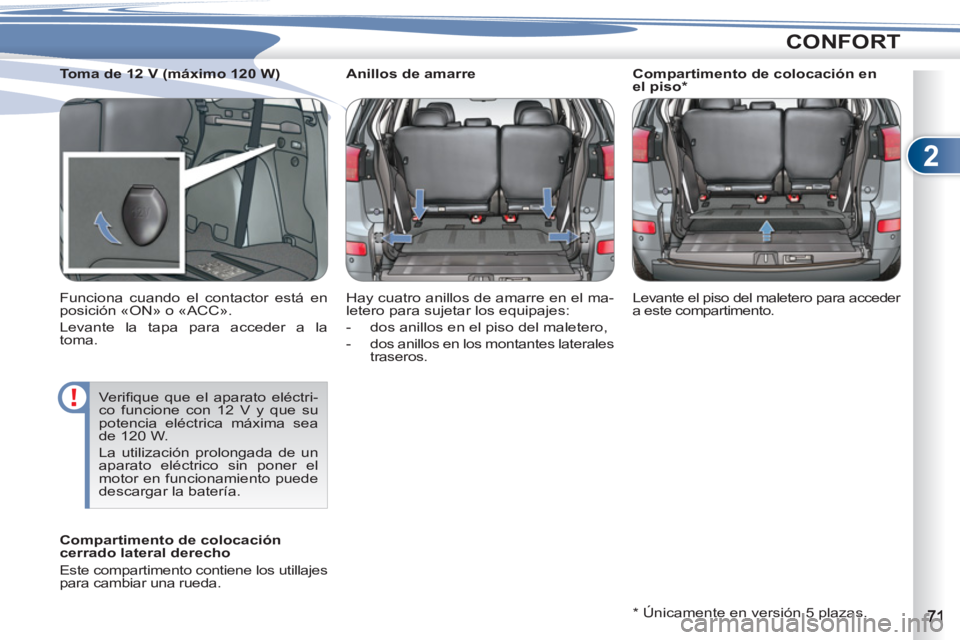 CONFORT

2

Toma de 12 V (máximo 120 W)

Funciona cuando el contactor está en posición «ON» o «ACC».

Levante la tapa para acceder a la toma.

!

Verifique que el aparato eléctrico funcione con 12 V y que su potencia eléctrica máxima sea de 120 W.

La utilización prolongada de un aparato eléctrico sin poner el motor en funcionamiento puede descargar la batería.

Compartimento de colocación cerrado lateral derecho

Este compartimento contiene los utillajes para cambiar una rueda.

Anillos de amarre

Hay cuatro anillos de amarre en el maletero para sujetar los equipajes:

- dos anillos en el piso del maletero,

- dos anillos en los montantes laterales traseros.

Compartimento de colocación en el piso*

Levante el piso del maletero para acceder a este compartimento.

* Únicamente en versión 5 plazas.

71

carmanualsonline.info